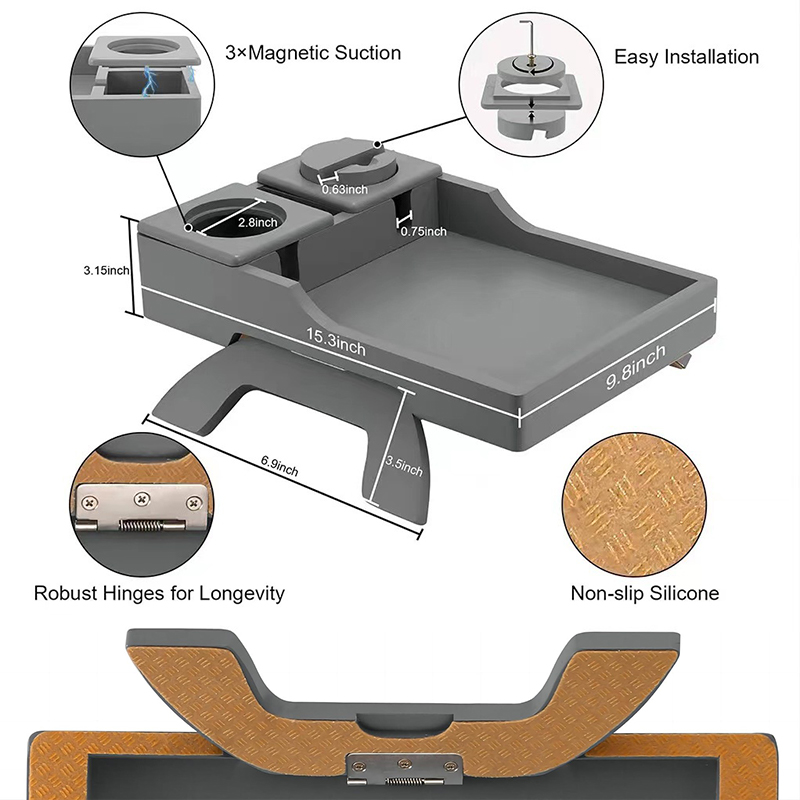 3×Magnetic Suction

Easy Installation

0.63inch

2.8inch

0.75inch

3.15inch

15.3inch

9.8inch

6.9inch

3.5inch

Robust Hinges for Longevity

Non-slip Silicone