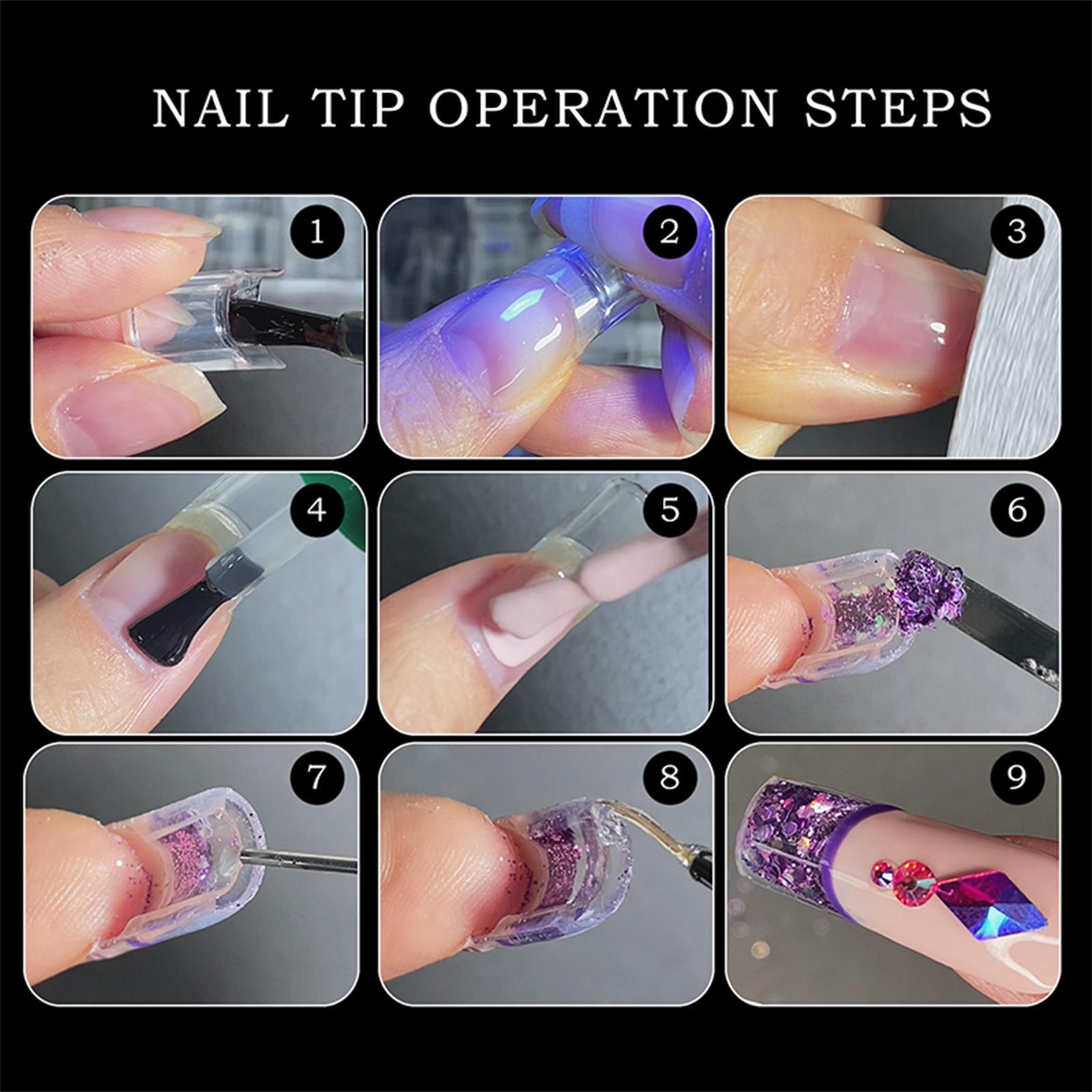 NAIL TIP OPERATION STEPS

1

2

3

4

5

6

7

8

9