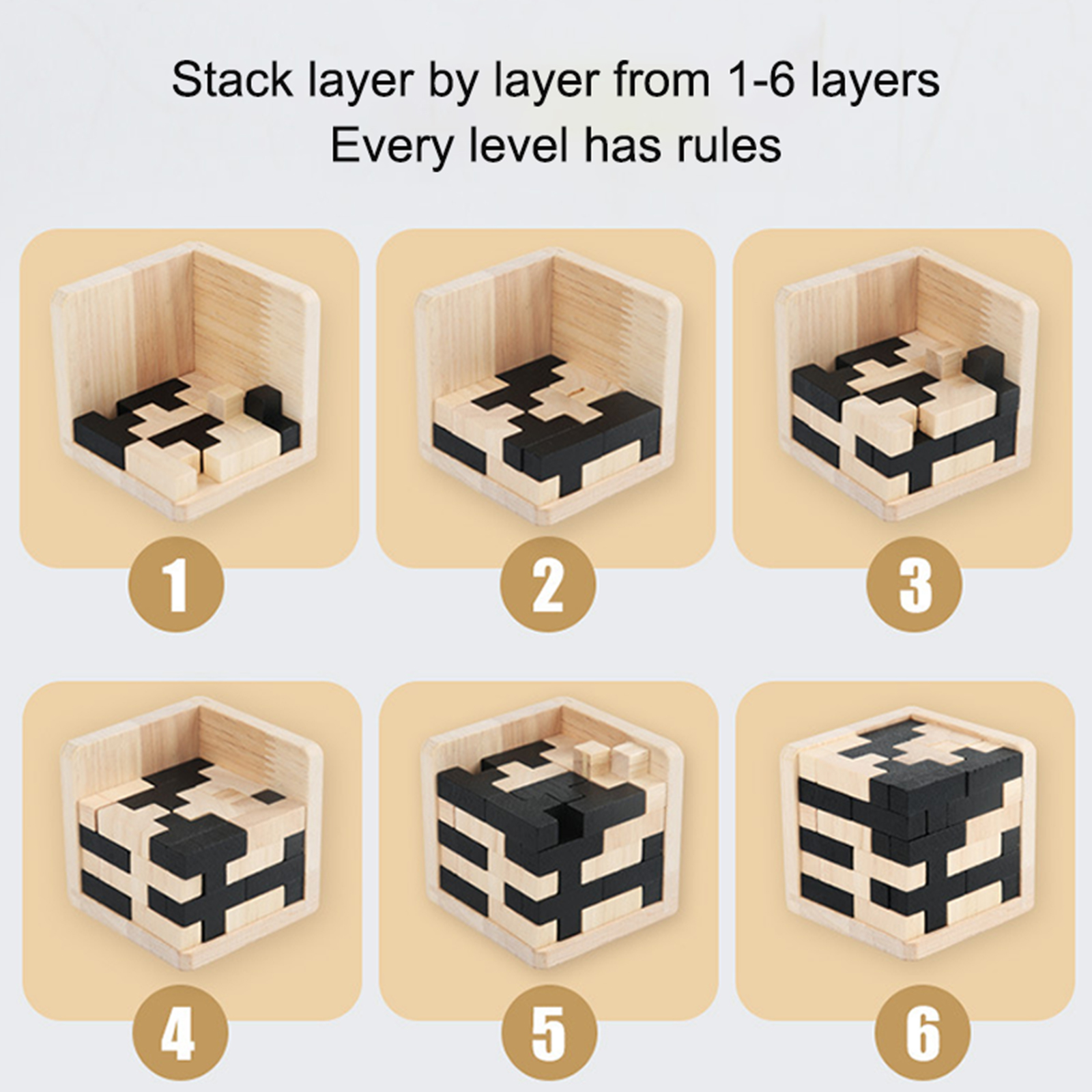 Stack layer by layer from 1-6 layers
Every level has rules

1

2

3

4

5

6