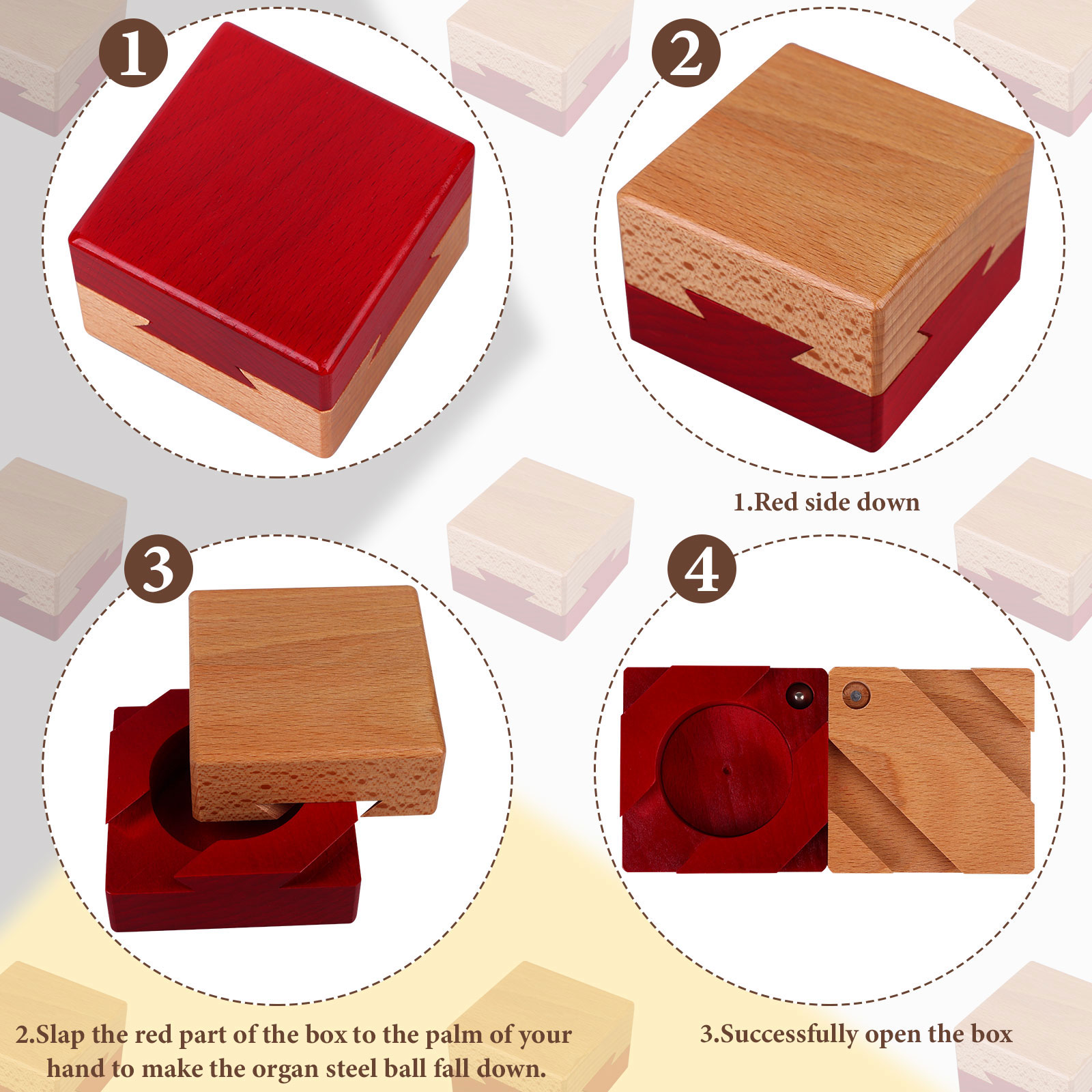 1

2

1.Red side down

3

4

2.Slap the red part of the box to the palm of your hand to make the organ steel ball fall down.

3.Successfully open the box