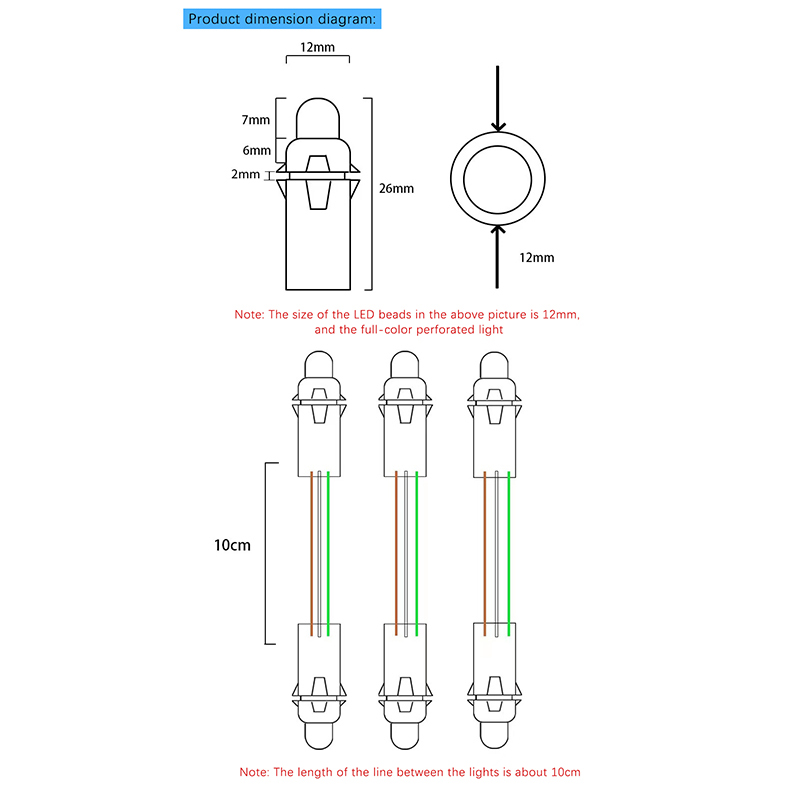 Product dimension diagram:

12mm

7mm

6mm

2mm

26mm

12mm

Note: The size of the LED beads in the above picture is 12mm, and the full-color perforated light

10cm

Note: The length of the line between the lights is about 10cm