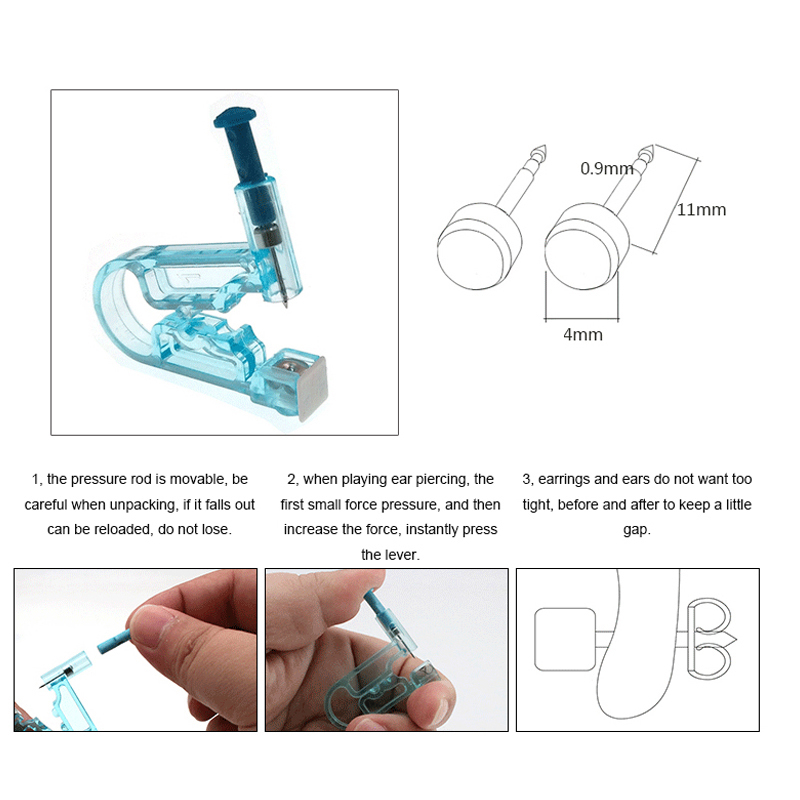 0.9mm

11mm

4mm

1, the pressure rod is movable, be careful when unpacking, if it falls out can be reloaded, do not lose.

2, when playing ear piercing, the first small force pressure, and then increase the force, instantly press the lever.

3, earrings and ears do not want too tight, before and after to keep a little gap.