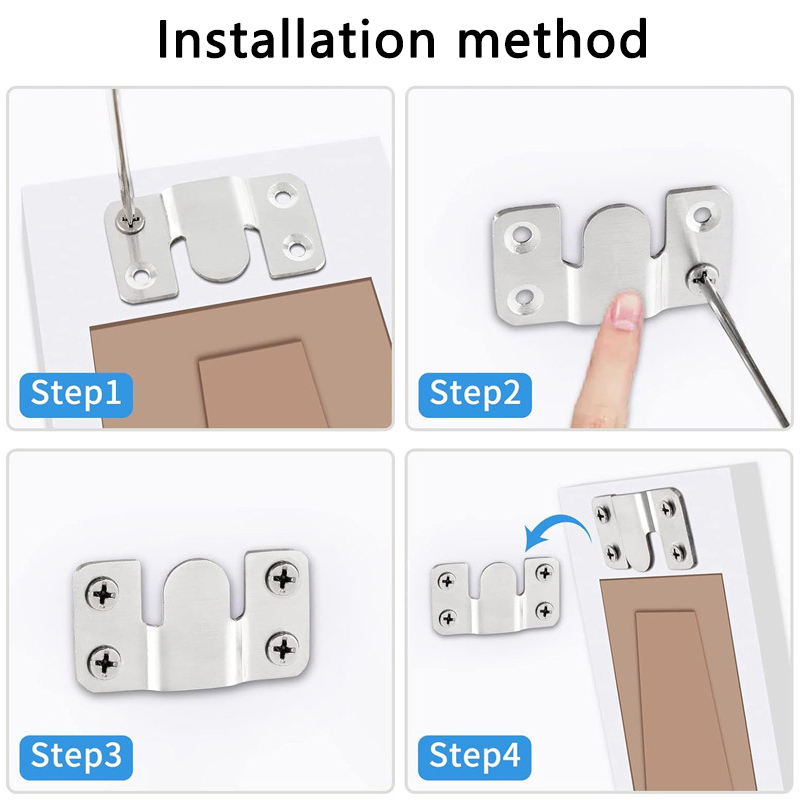 Installation method

Step1

Step2

Step3

Step4