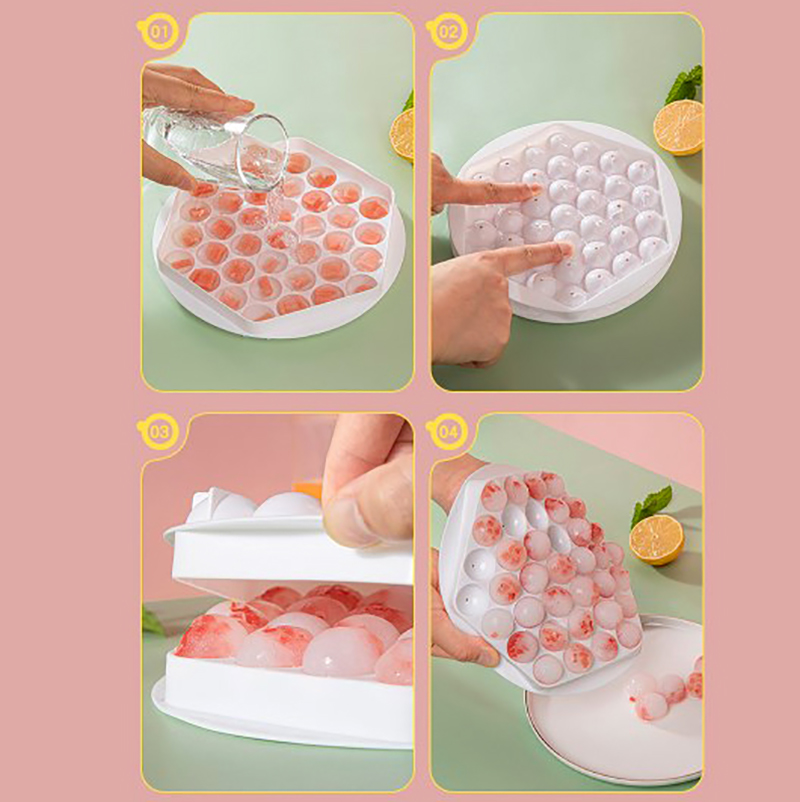 01

02

03

04