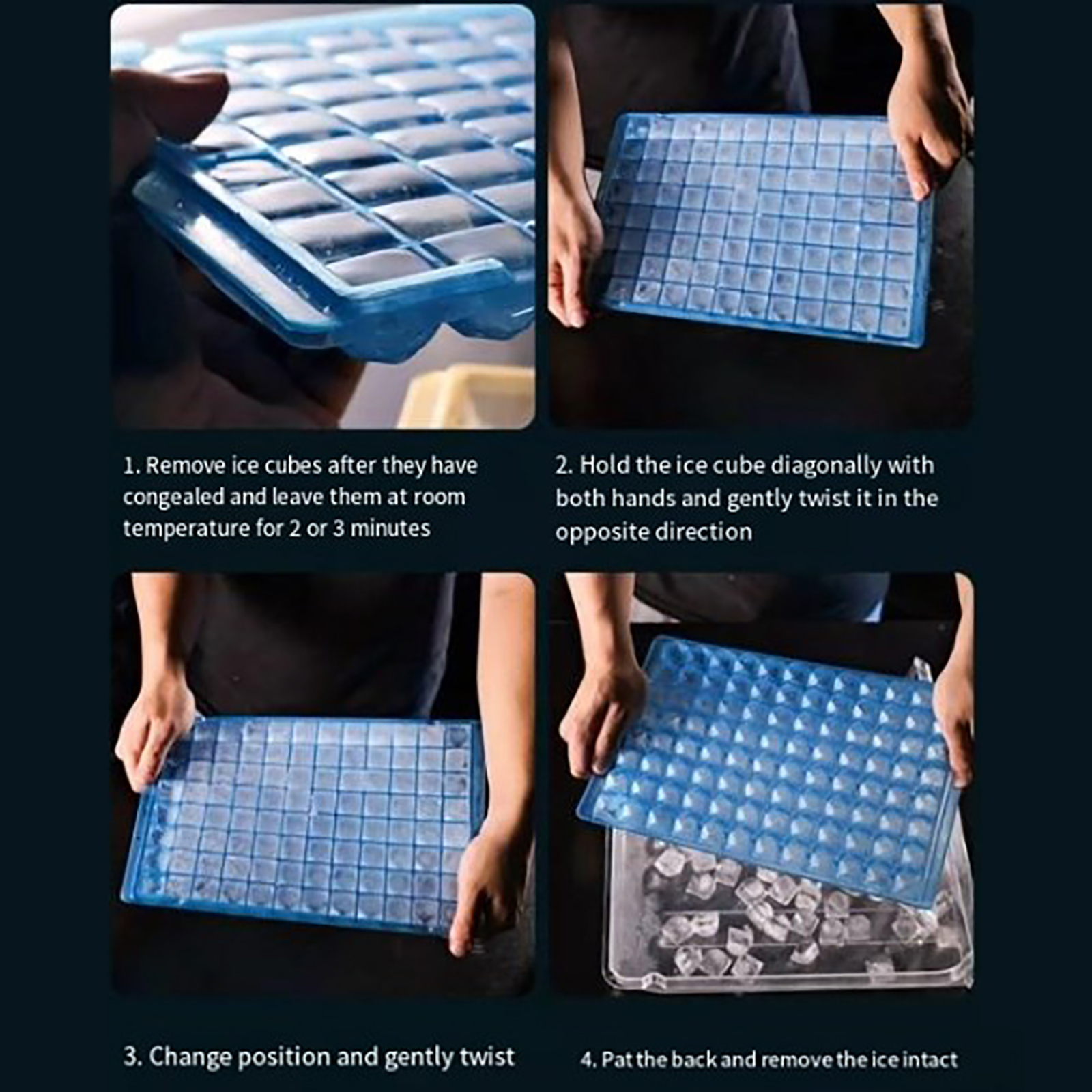 1. Remove ice cubes after they have congealed and leave them at room temperature for 2 or 3 minutes

2. Hold the ice cube diagonally with both hands and gently twist it in the opposite direction

3. Change position and gently twist

4. Pat the back and remove the ice intact