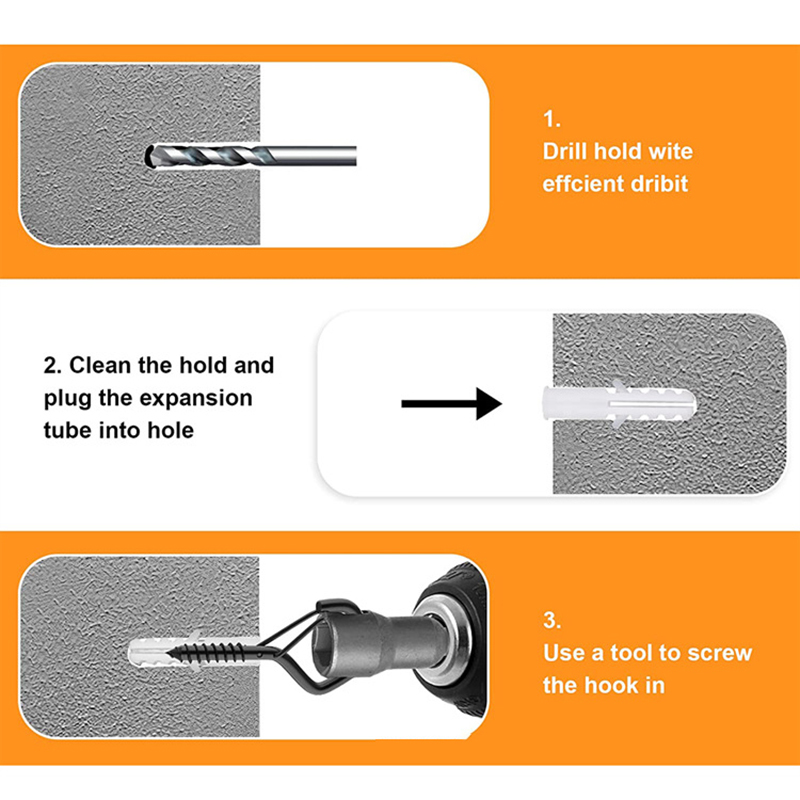 1.
Drill hold wite effcient dribit

2. Clean the hold and plug the expansion tube into hole

3.
Use a tool to screw the hook in