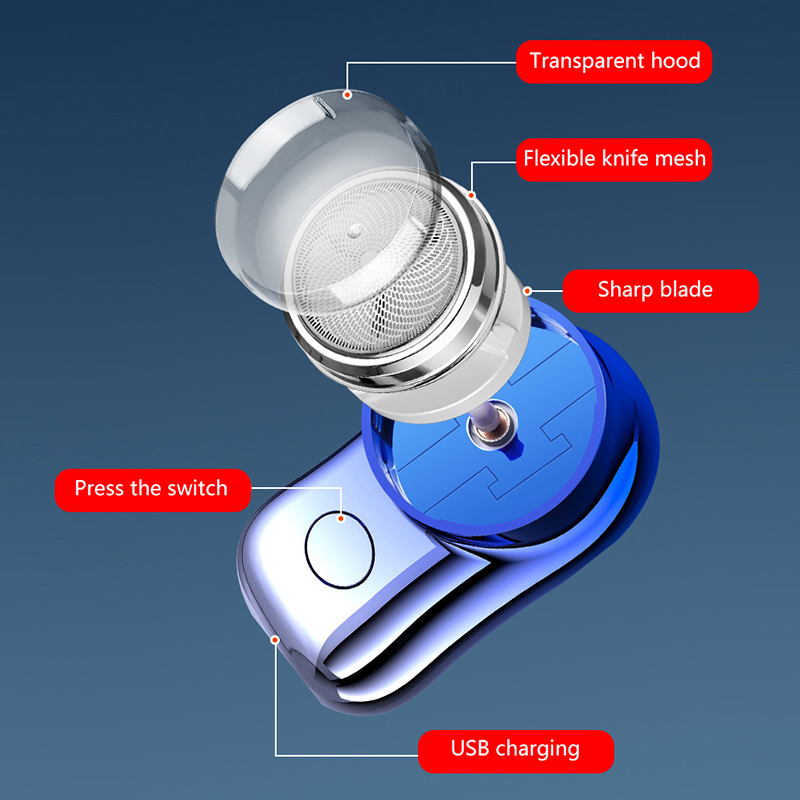 Transparent hood

Flexible knife mesh

Sharp blade

Press the switch

USB charging