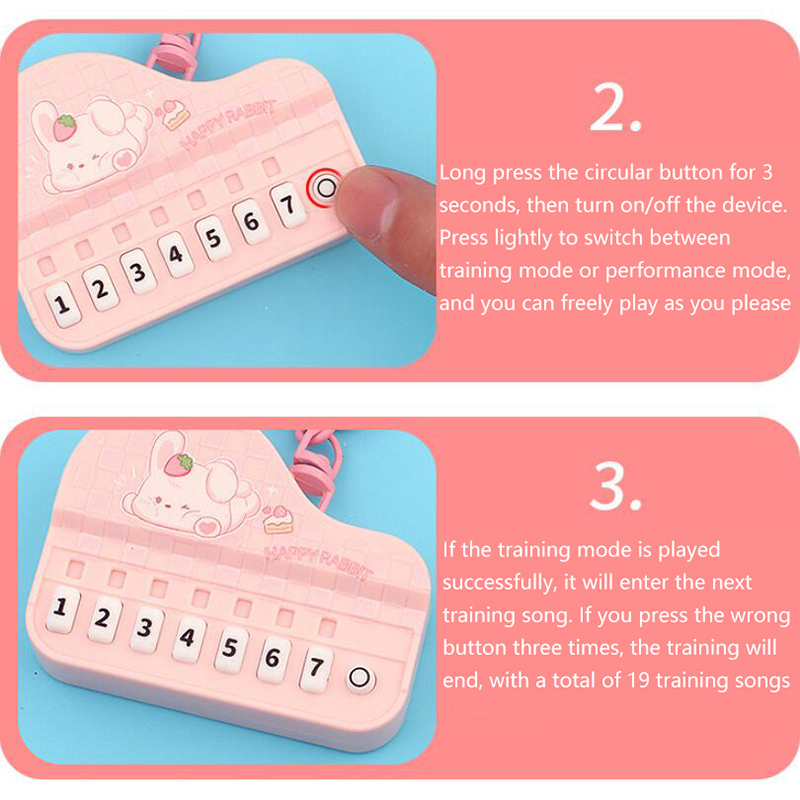 HAPPY RABBIT

1 2 3 4 5 6 7

2.

Long press the circular button for 3 seconds, then turn on/off the device. Press lightly to switch between training mode or performance mode, and you can freely play as you please

HAPPY RABBIT

1 2 3 4 5 6 7

3.

If the training mode is played successfully, it will enter the next training song. If you press the wrong button three times, the training will end, with a total of 19 training songs