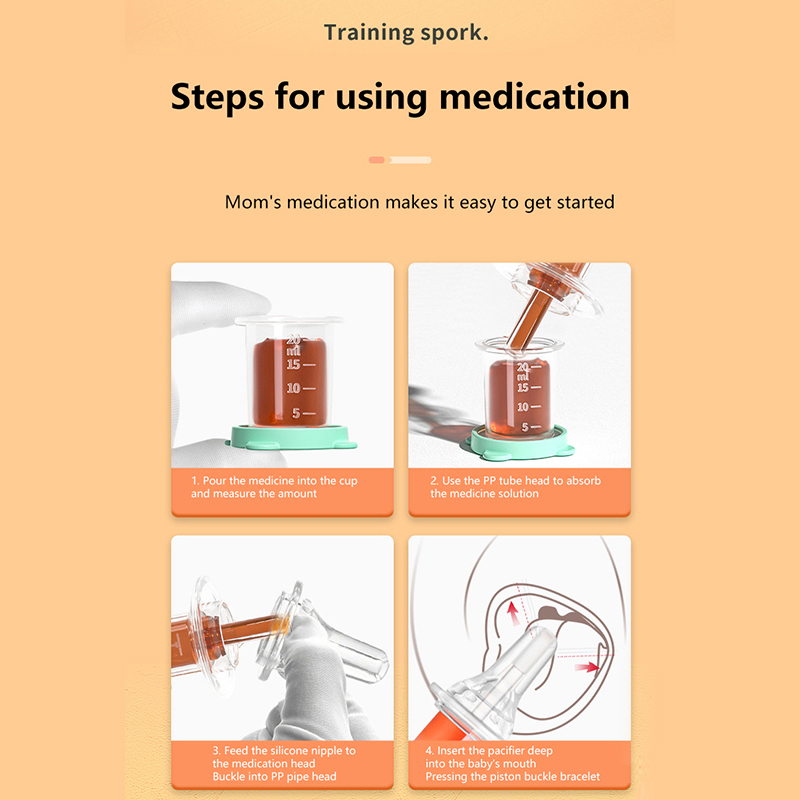 Training spork.

Steps for using medication

Mom's medication makes it easy to get started

20 ml
15
10
5

1. Pour the medicine into the cup and measure the amount

20 ml
15
10
5

2. Use the PP tube head to absorb the medicine solution

3. Feed the silicone nipple to the medication head Buckle into PP pipe head

4. Insert the pacifier deep into the baby's mouth Pressing the piston buckle bracelet