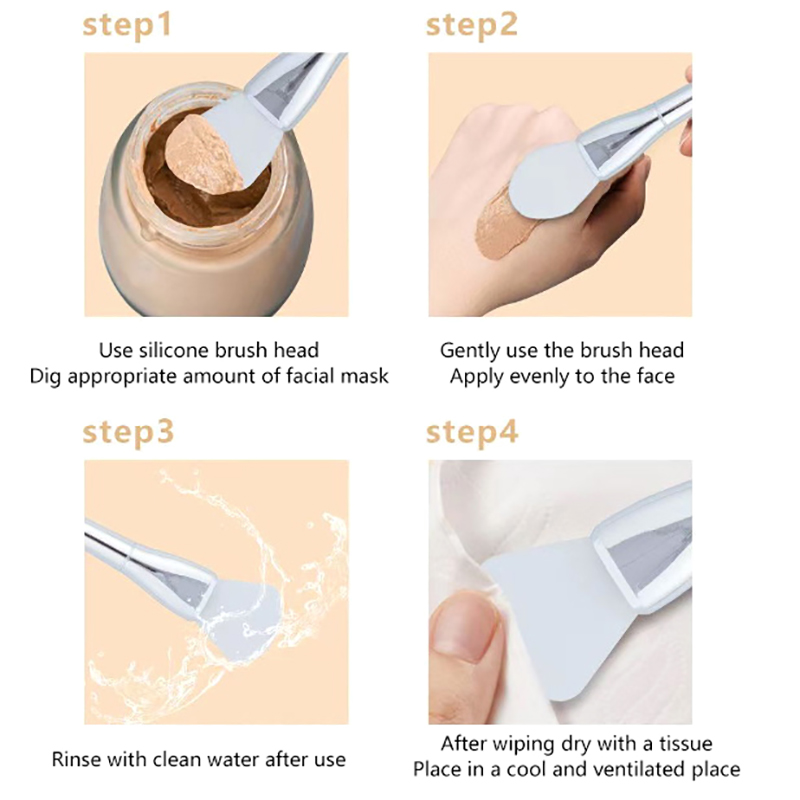 step1

Use silicone brush head
Dig appropriate amount of facial mask

step2

Gently use the brush head
Apply evenly to the face

step3

Rinse with clean water after use

step4

After wiping dry with a tissue
Place in a cool and ventilated place