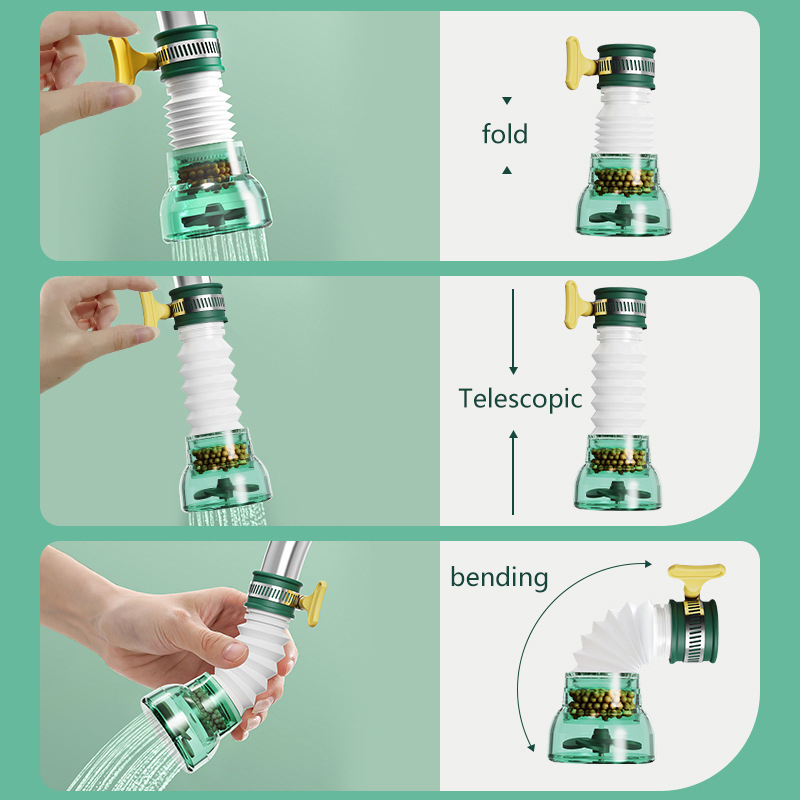 fold

Telescopic

bending