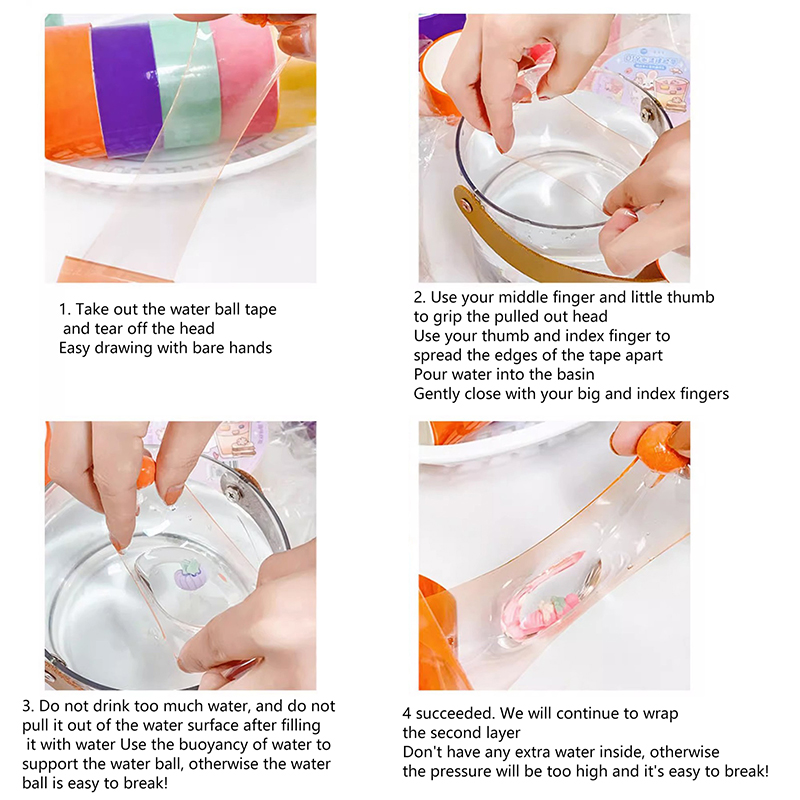 1. Take out the water ball tape and tear off the head
Easy drawing with bare hands

2. Use your middle finger and little thumb to grip the pulled out head
Use your thumb and index finger to spread the edges of the tape apart
Pour water into the basin
Gently close with your big and index fingers

3. Do not drink too much water, and do not pull it out of the water surface after filling it with water Use the buoyancy of water to support the water ball, otherwise the water ball is easy to break!

4 succeeded. We will continue to wrap the second layer
Don't have any extra water inside, otherwise the pressure will be too high and it's easy to break!