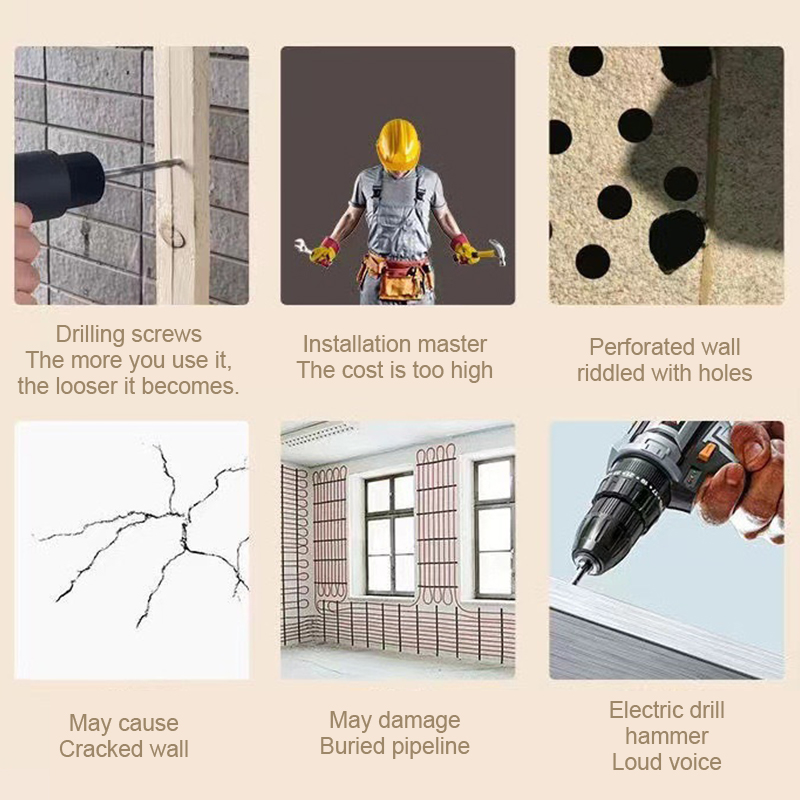 Drilling screws
The more you use it,
the looser it becomes.

Installation master
The cost is too high

Perforated wall
riddled with holes

May cause
Cracked wall

May damage
Buried pipeline

Electric drill
hammer
Loud voice