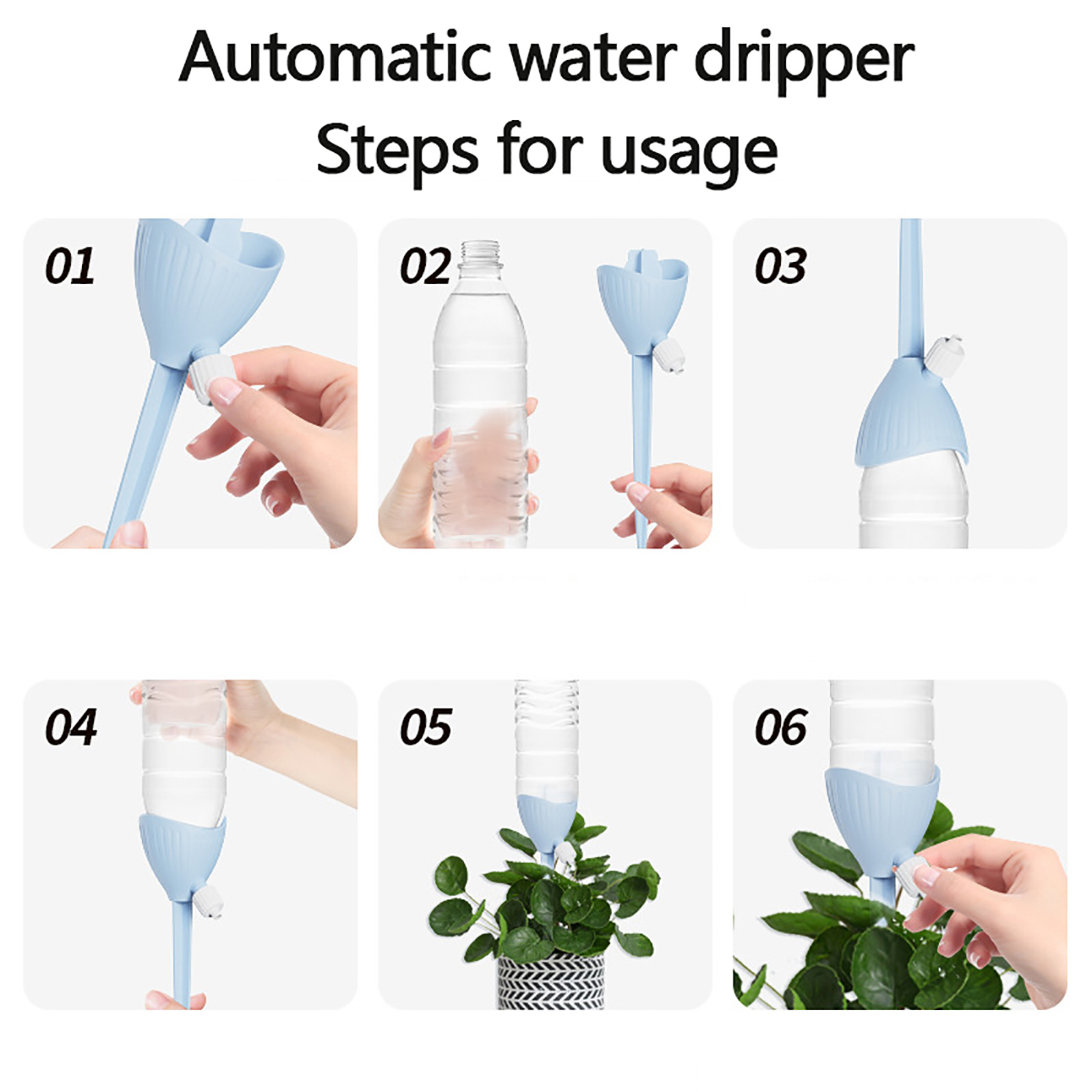 Automatic water dripper
Steps for usage

01

02

03

04

05

06