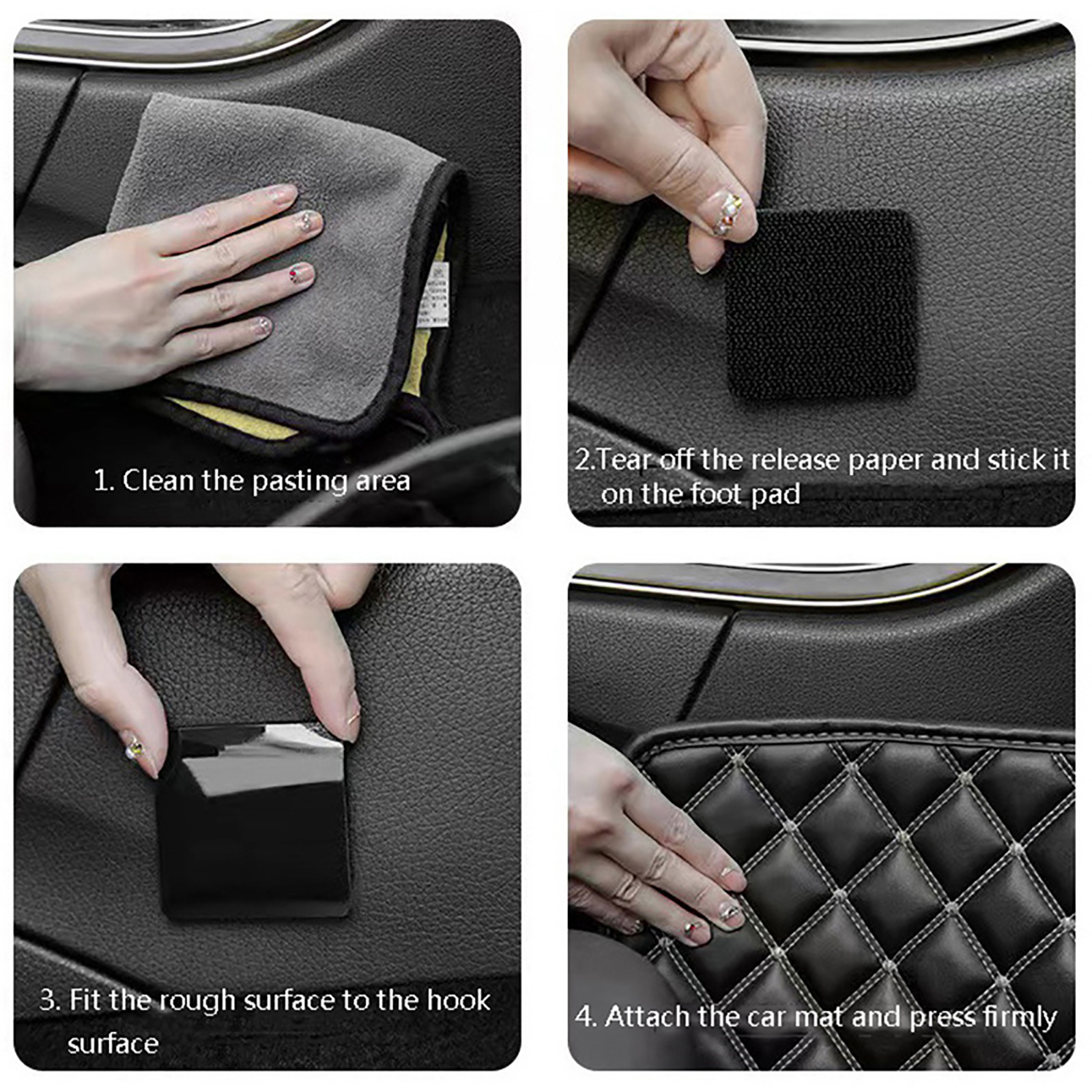 1. Clean the pasting area

2.Tear off the release paper and stick it on the foot pad

3. Fit the rough surface to the hook surface

4. Attach the car mat and press firmly