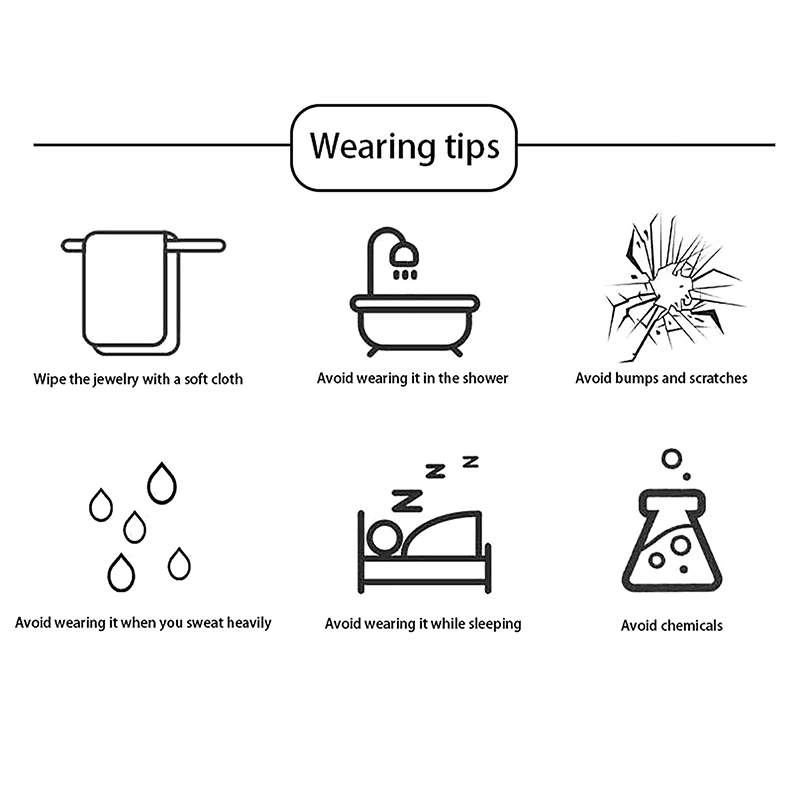 Wearing tips

Wipe the jewelry with a soft cloth

Avoid wearing it in the shower

Avoid bumps and scratches

Avoid wearing it when you sweat heavily

Z Z Z

Avoid wearing it while sleeping

Avoid chemicals