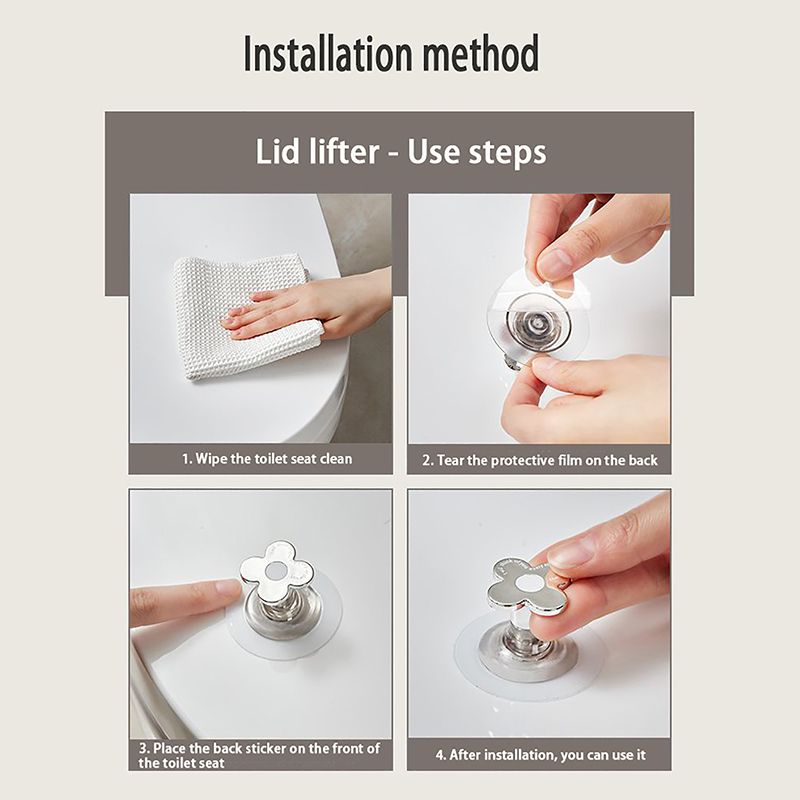 Installation method

Lid lifter - Use steps

1. Wipe the toilet seat clean

2. Tear the protective film on the back

3. Place the back sticker on the front of the toilet seat

4. After installation, you can use it