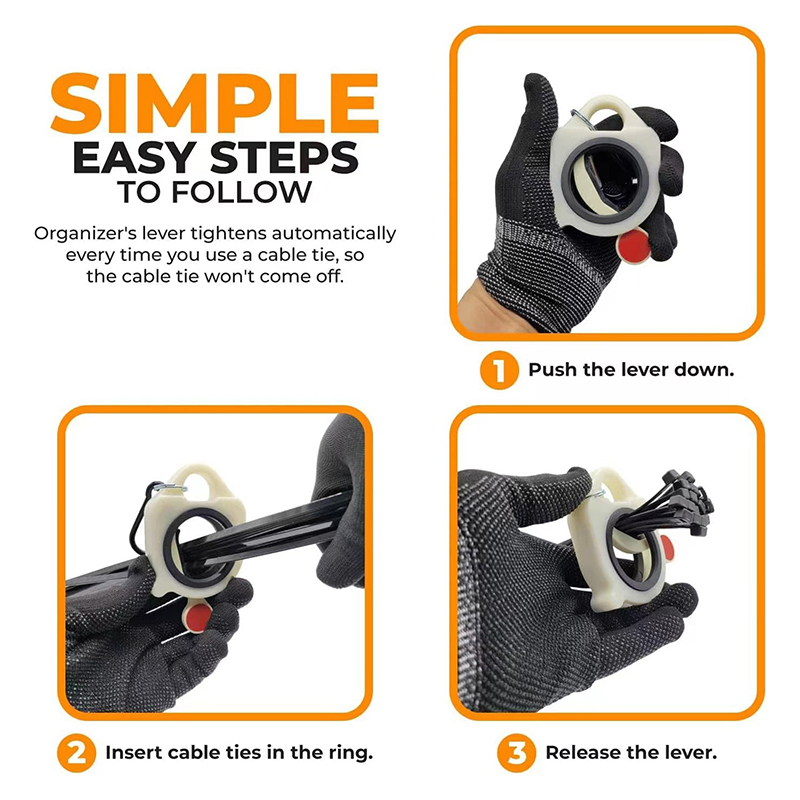 SIMPLE
EASY STEPS
TO FOLLOW

Organizer's lever tightens automatically every time you use a cable tie, so the cable tie won't come off.

1 Push the lever down.

2 Insert cable ties in the ring.

3 Release the lever.