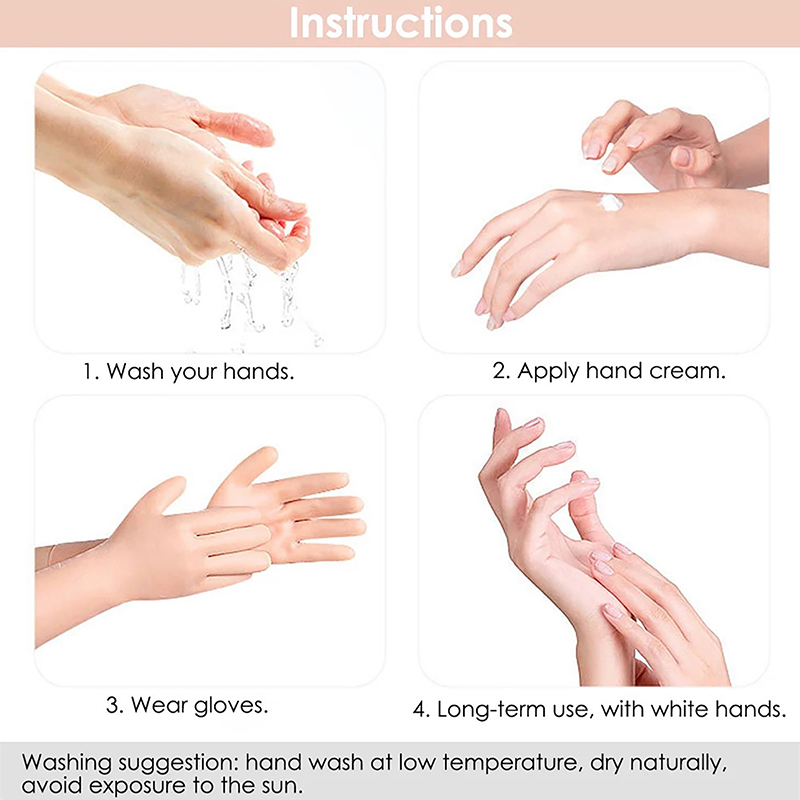 Instructions

1. Wash your hands.

2. Apply hand cream.

3. Wear gloves.

4. Long-term use, with white hands.

Washing suggestion: hand wash at low temperature, dry naturally, avoid exposure to the sun.