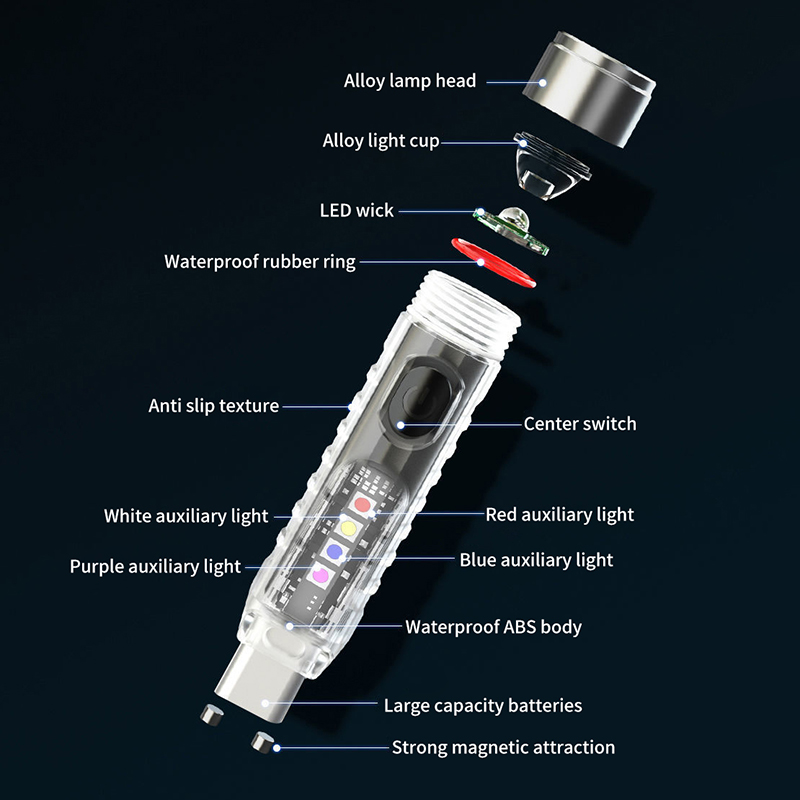 Alloy lamp head

Alloy light cup

LED wick

Waterproof rubber ring

Anti slip texture

Center switch

White auxiliary light

Red auxiliary light

Purple auxiliary light

Blue auxiliary light

Waterproof ABS body

Large capacity batteries

Strong magnetic attraction