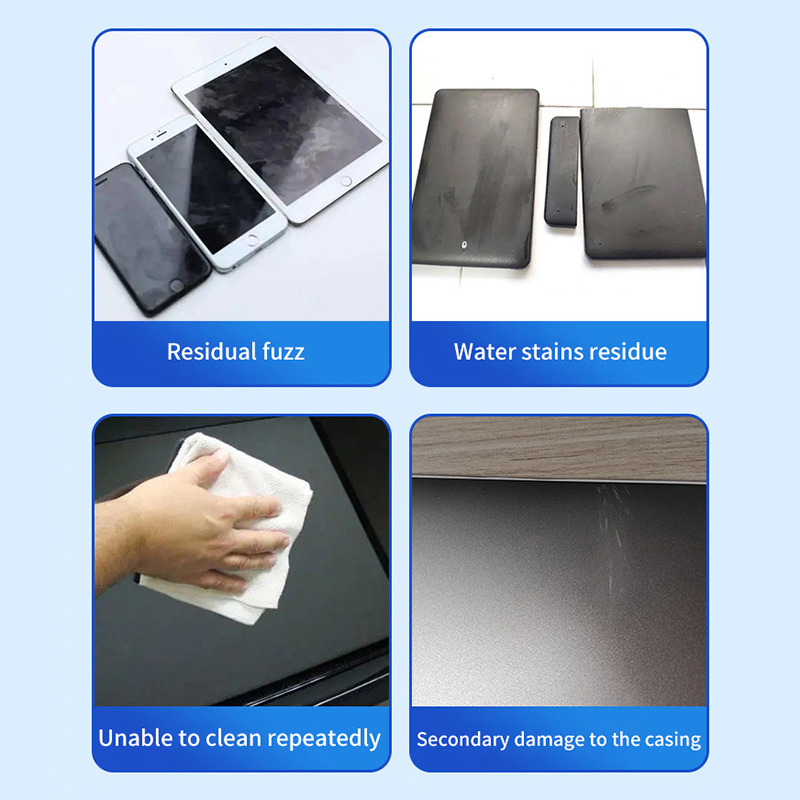 Residual fuzz

Water stains residue

Unable to clean repeatedly

Secondary damage to the casing