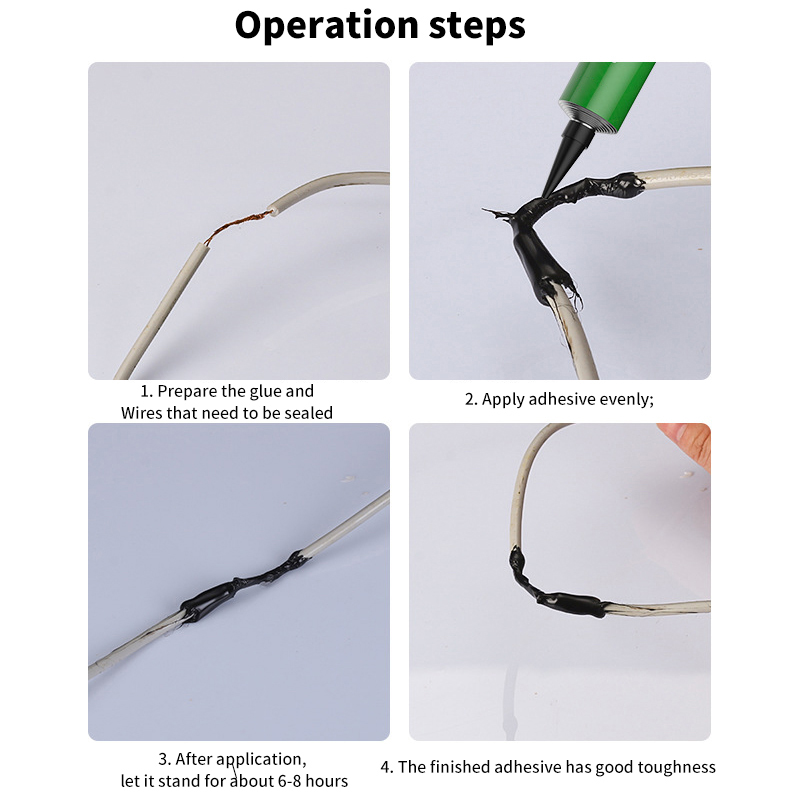 Operation steps

1. Prepare the glue and Wires that need to be sealed

2. Apply adhesive evenly;

3. After application, let it stand for about 6-8 hours

4. The finished adhesive has good toughness