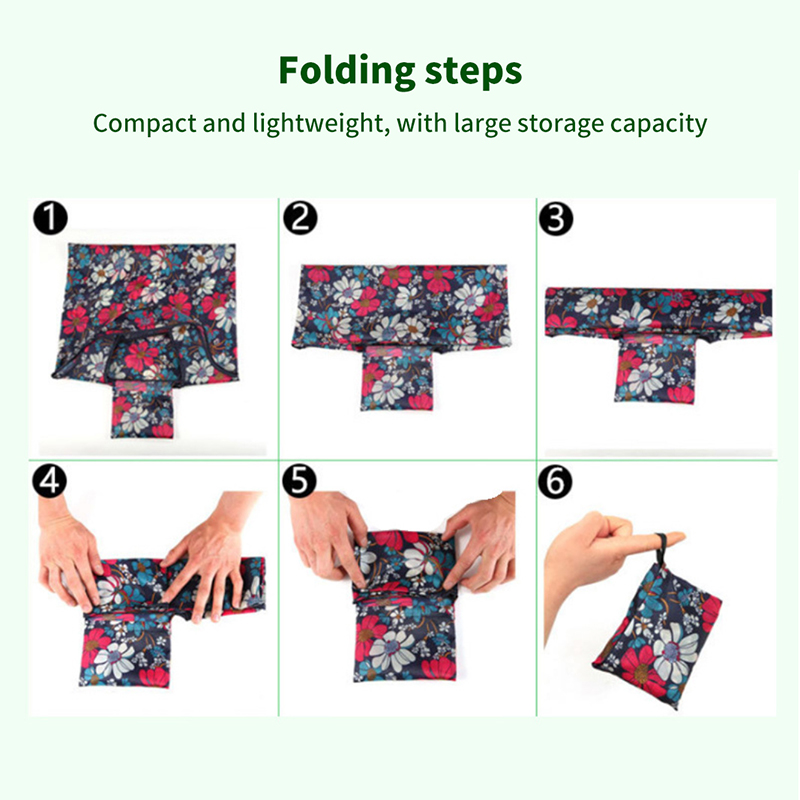 Folding steps

Compact and lightweight, with large storage capacity

1

2

3

4

5

6