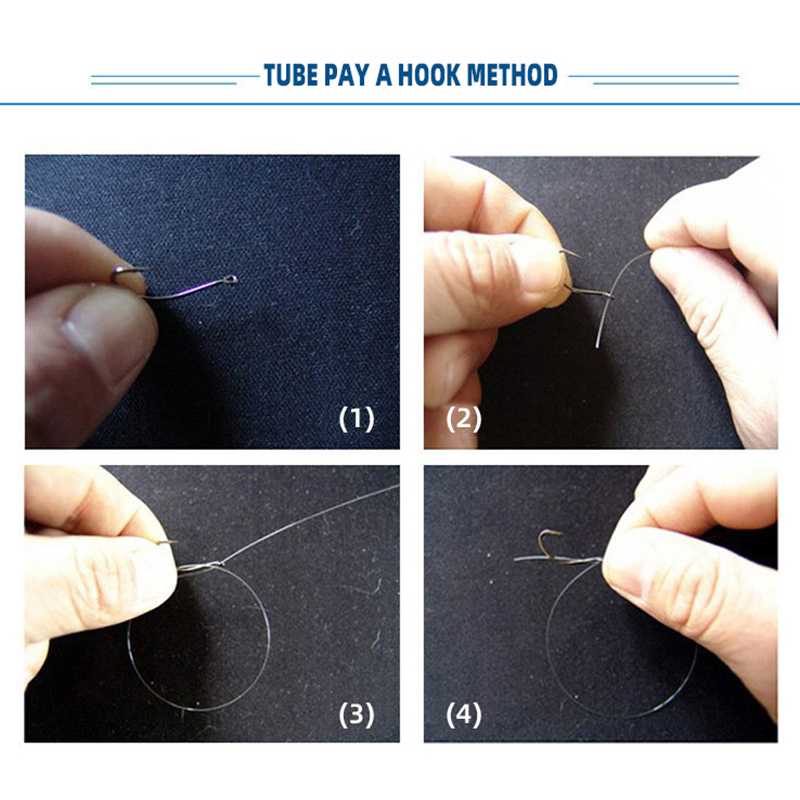 TUBE PAY A HOOK METHOD

(1)

(2)

(3)

(4)