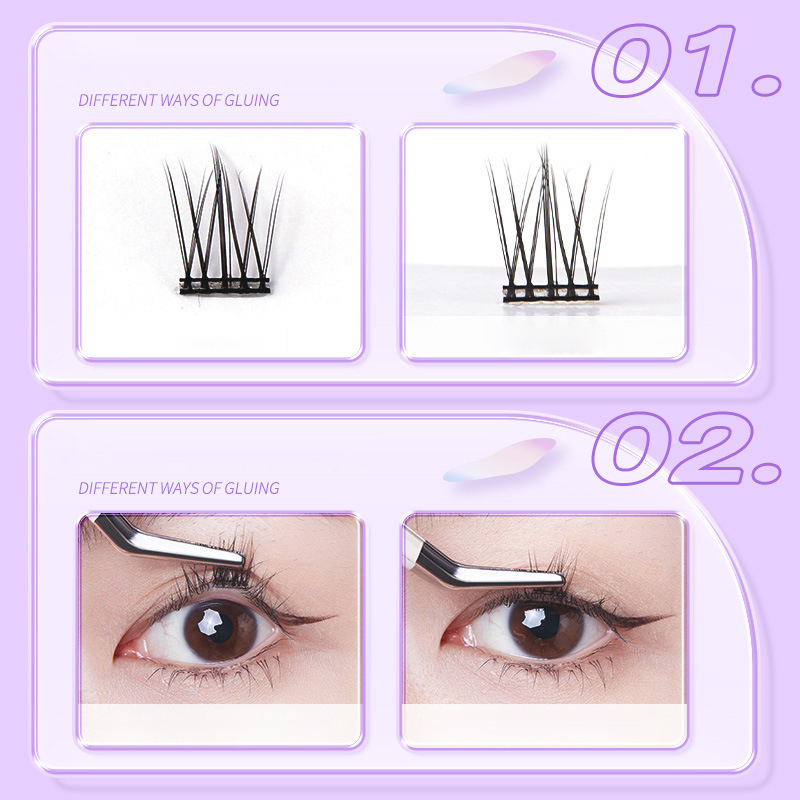 01.

DIFFERENT WAYS OF GLUING

02.

DIFFERENT WAYS OF GLUING