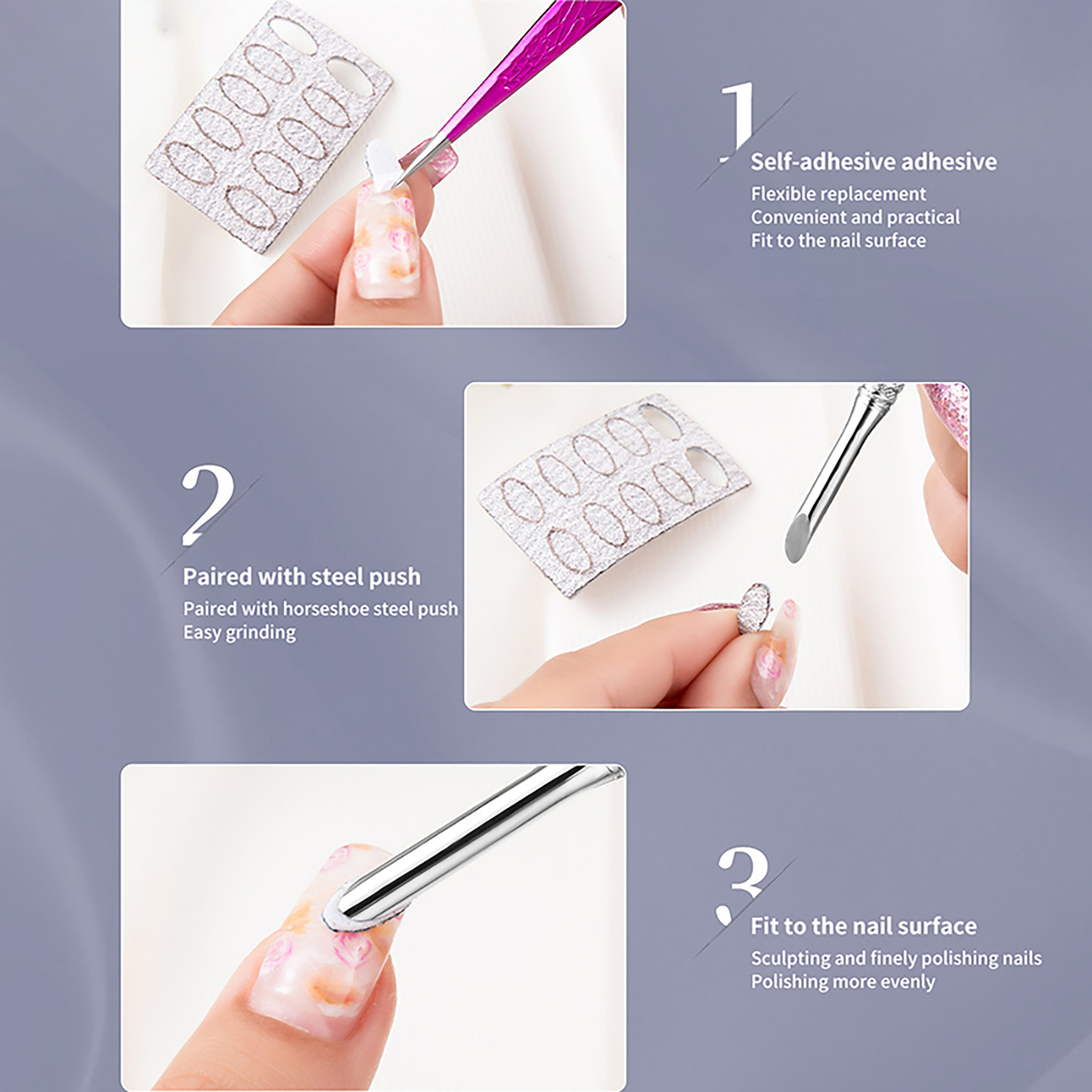 1
Self-adhesive adhesive
Flexible replacement
Convenient and practical
Fit to the nail surface

2
Paired with steel push
Paired with horseshoe steel push
Easy grinding

3
Fit to the nail surface
Sculpting and finely polishing nails
Polishing more evenly