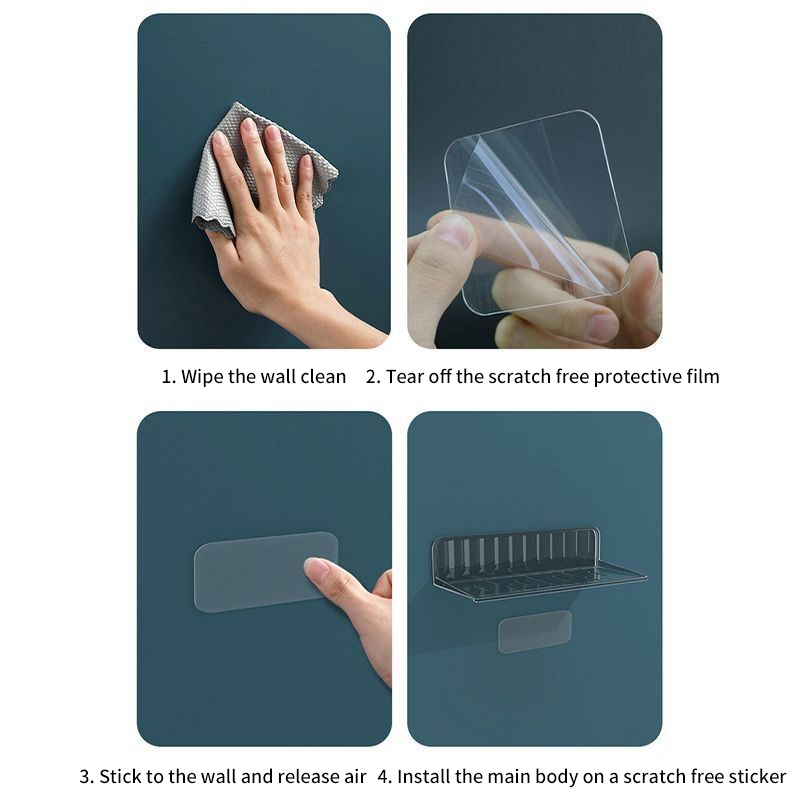 1. Wipe the wall clean 2. Tear off the scratch free protective film

3. Stick to the wall and release air 4. Install the main body on a scratch free sticker