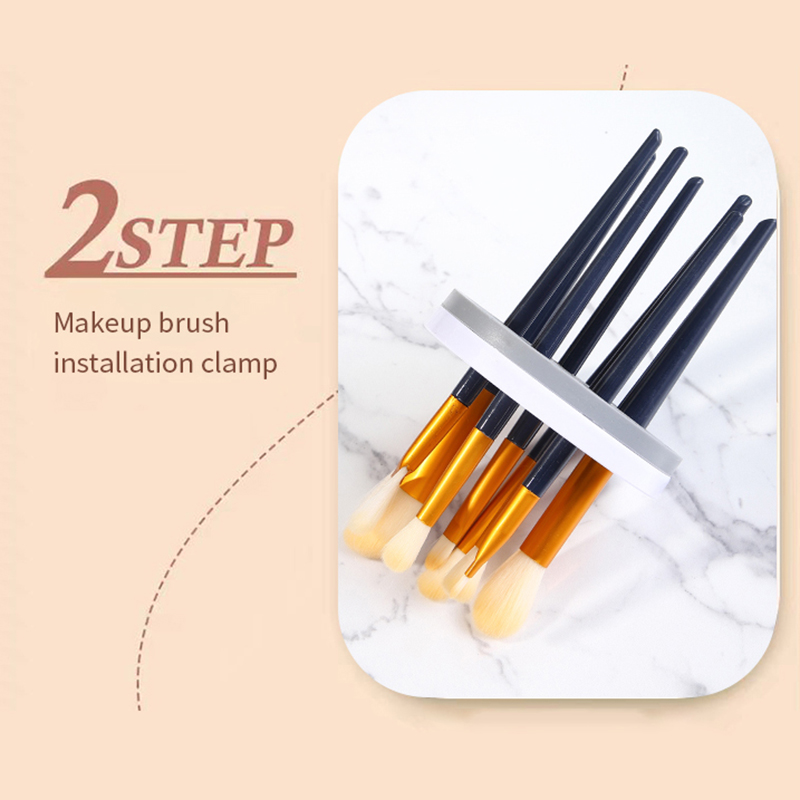 2STEP

Makeup brush installation clamp