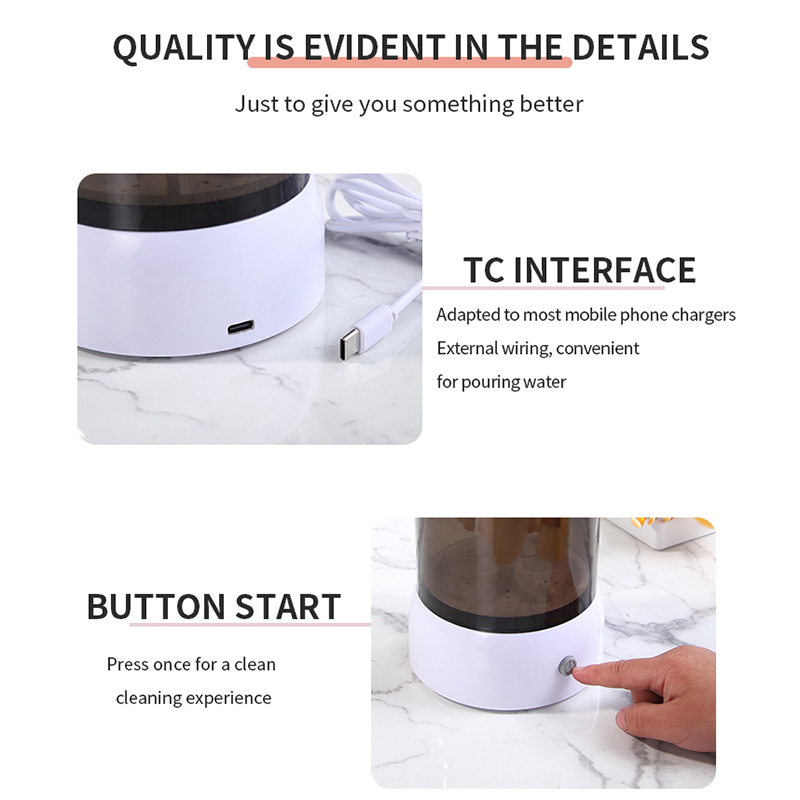 QUALITY IS EVIDENT IN THE DETAILS

Just to give you something better

TC INTERFACE

Adapted to most mobile phone chargers
External wiring, convenient
for pouring water

BUTTON START

Press once for a clean
cleaning experience