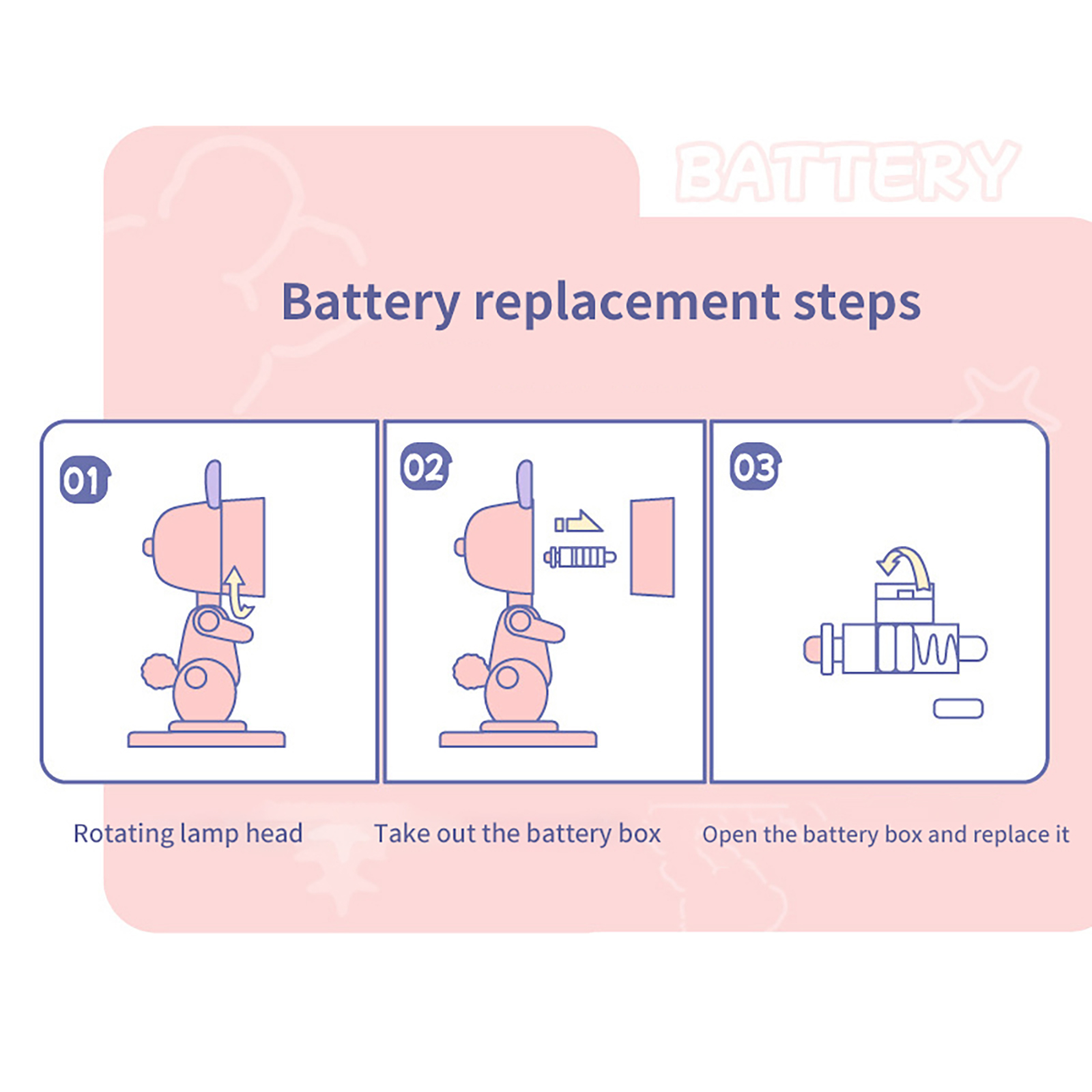 BATTERY

Battery replacement steps

01

02

03

Rotating lamp head

Take out the battery box

Open the battery box and replace it