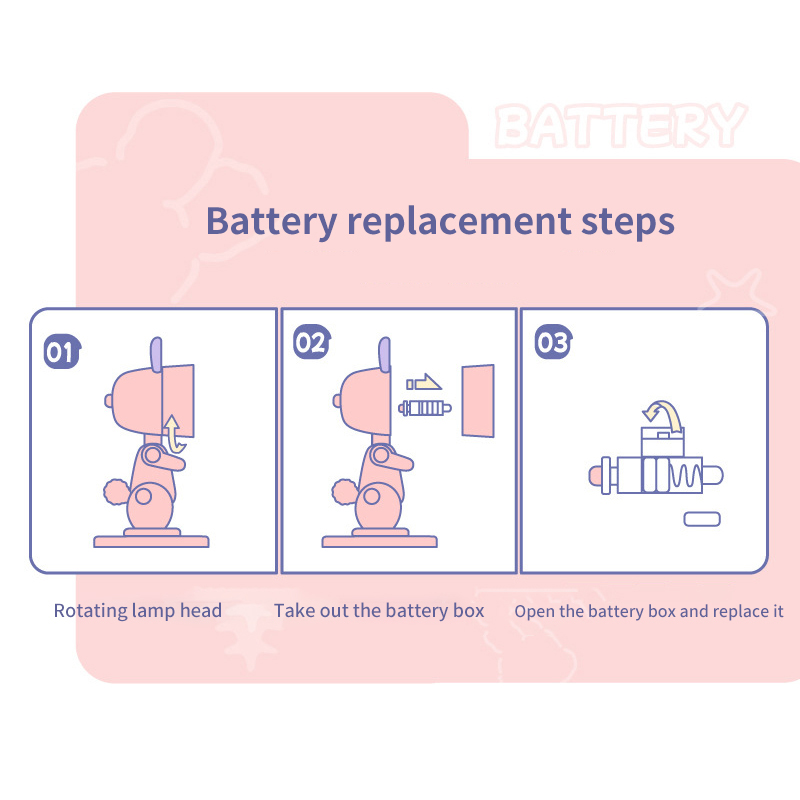 BATTERY

Battery replacement steps

01

02

03

Rotating lamp head

Take out the battery box

Open the battery box and replace it