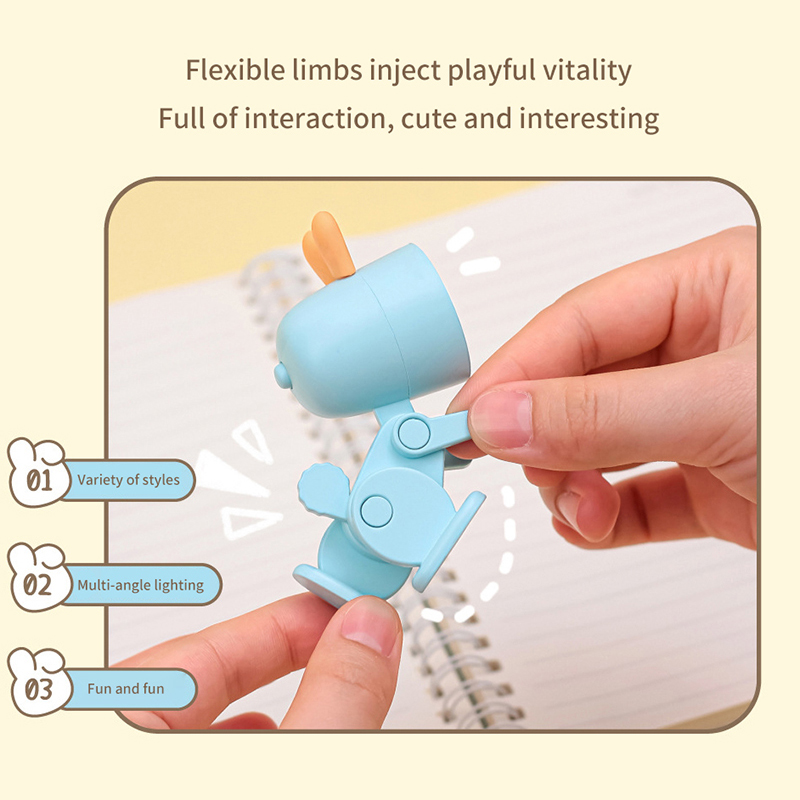 Flexible limbs inject playful vitality
Full of interaction, cute and interesting

01 Variety of styles

02 Multi-angle lighting

03 Fun and fun