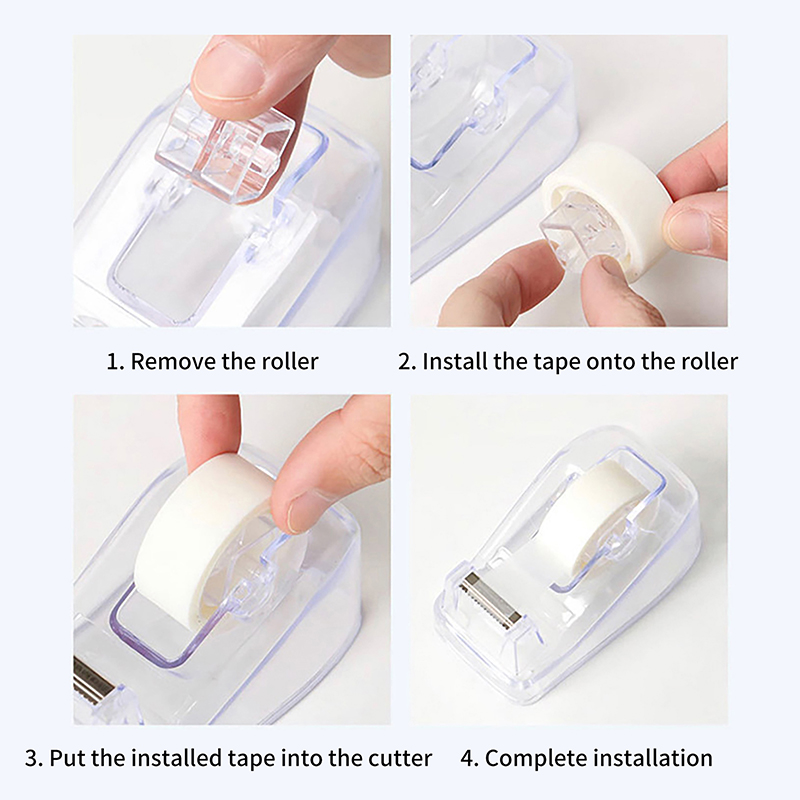 1. Remove the roller

2. Install the tape onto the roller

3. Put the installed tape into the cutter

4. Complete installation