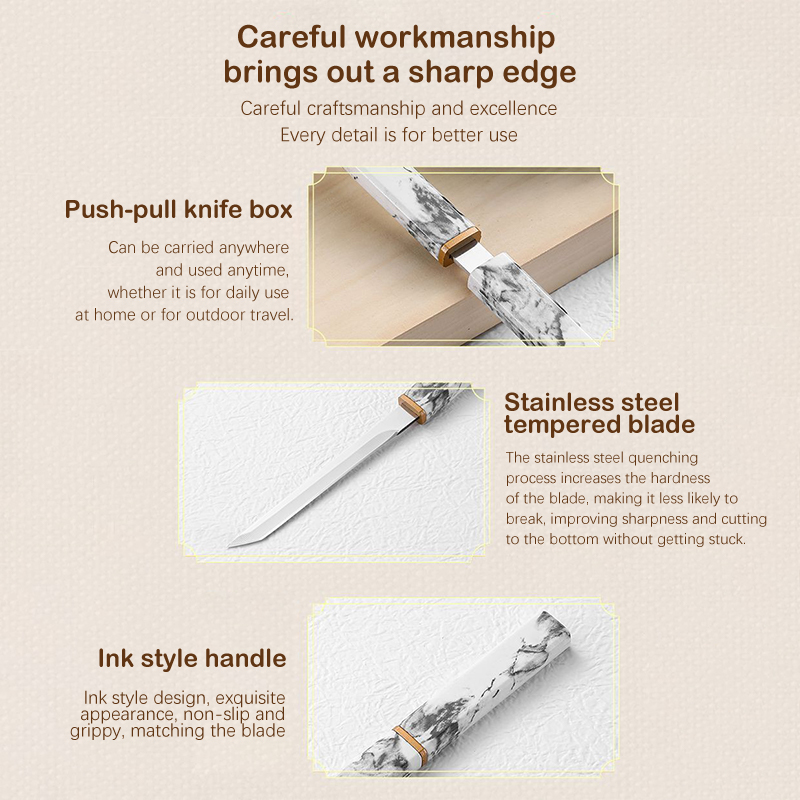 Careful workmanship brings out a sharp edge

Careful craftsmanship and excellence
Every detail is for better use

Push-pull knife box

Can be carried anywhere and used anytime, whether it is for daily use at home or for outdoor travel.

Stainless steel tempered blade

The stainless steel quenching process increases the hardness of the blade, making it less likely to break, improving sharpness and cutting to the bottom without getting stuck.

Ink style handle

Ink style design, exquisite appearance, non-slip and grippy, matching the blade