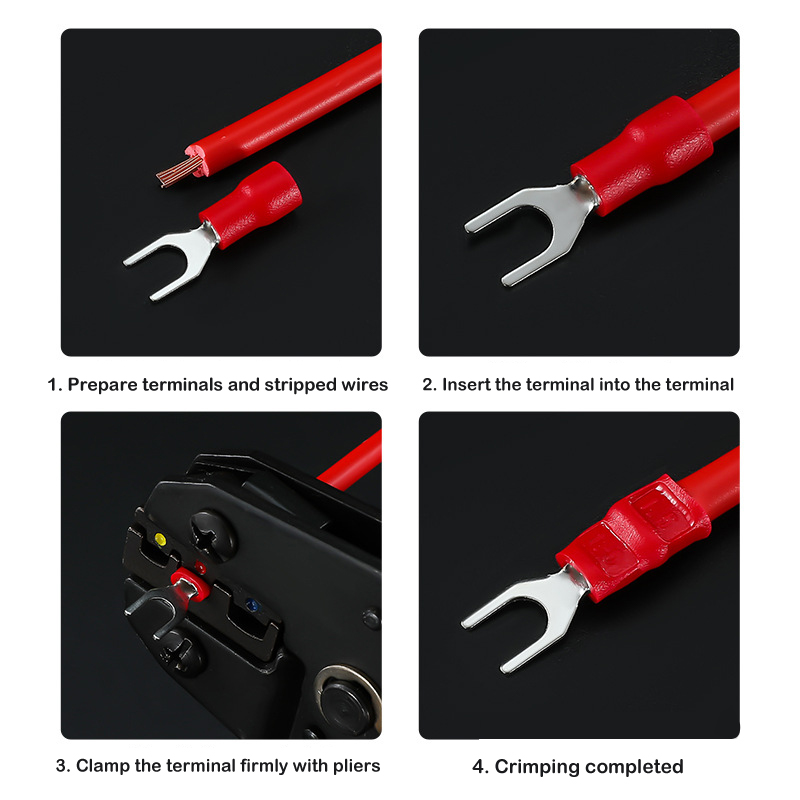 1. Prepare terminals and stripped wires

2. Insert the terminal into the terminal

3. Clamp the terminal firmly with pliers

4. Crimping completed