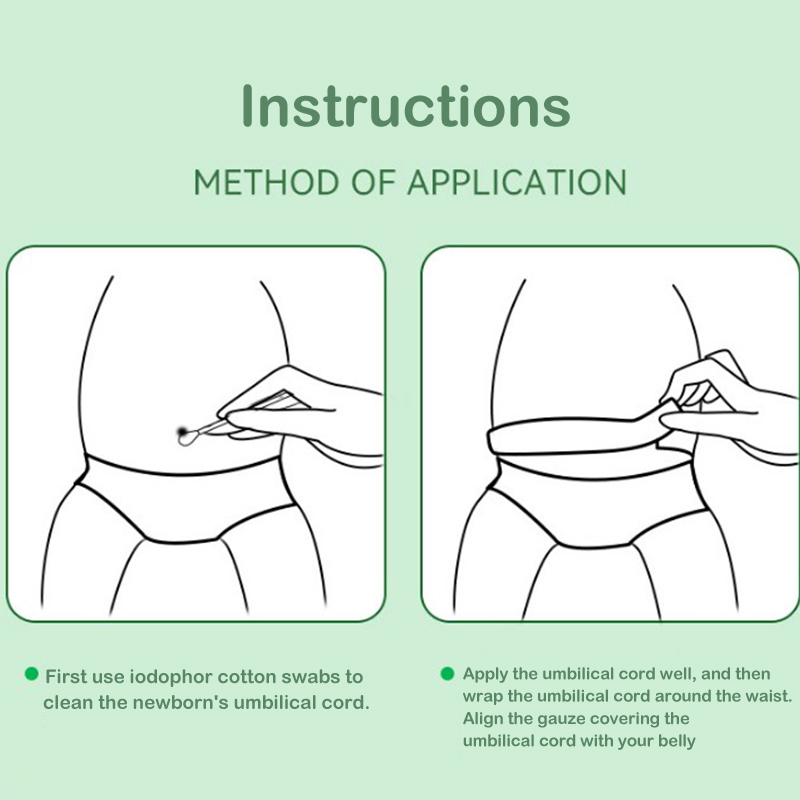 Instructions

METHOD OF APPLICATION

First use iodophor cotton swabs to clean the newborn's umbilical cord.

Apply the umbilical cord well, and then wrap the umbilical cord around the waist. Align the gauze covering the umbilical cord with your belly