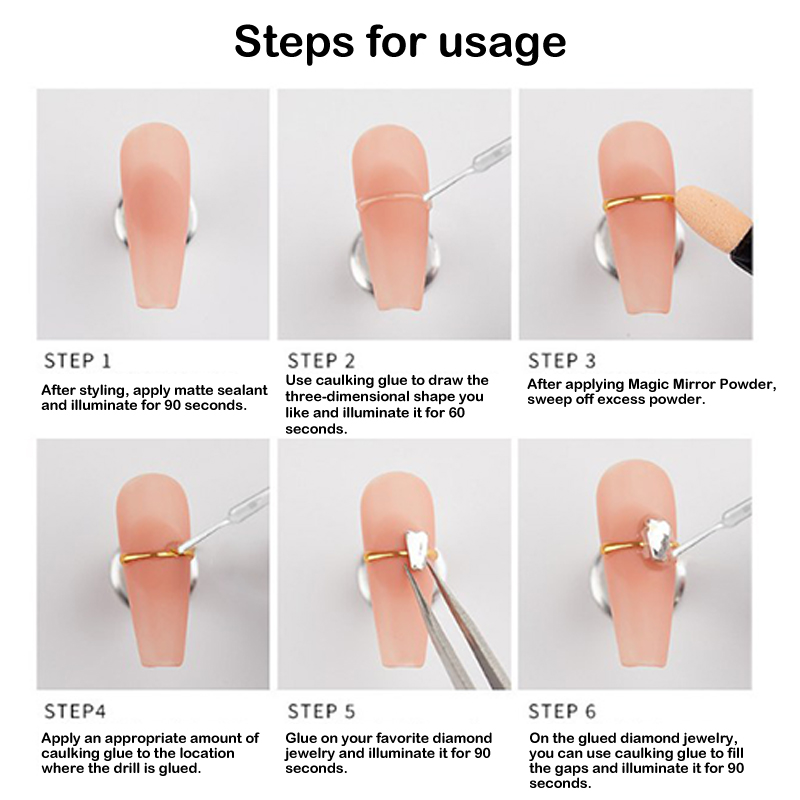 Steps for usage

STEP 1
After styling, apply matte sealant and illuminate for 90 seconds.

STEP 2
Use caulking glue to draw the three-dimensional shape you like and illuminate it for 60 seconds.

STEP 3
After applying Magic Mirror Powder, sweep off excess powder.

STEP4
Apply an appropriate amount of caulking glue to the location where the drill is glued.

STEP 5
Glue on your favorite diamond jewelry and illuminate it for 90 seconds.

STEP 6
On the glued diamond jewelry, you can use caulking glue to fill the gaps and illuminate it for 90 seconds.