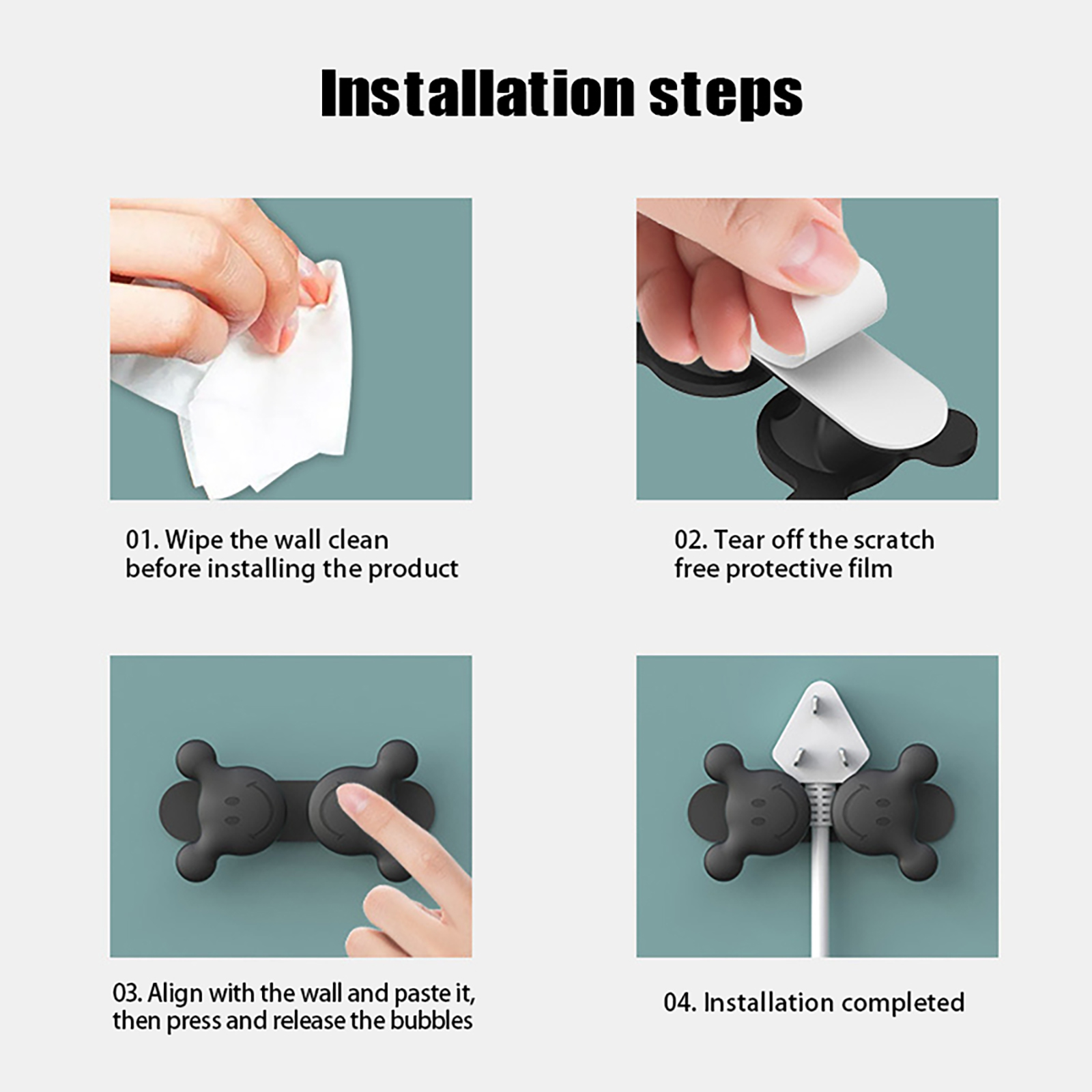 Installation steps

01. Wipe the wall clean before installing the product

02. Tear off the scratch free protective film

03. Align with the wall and paste it, then press and release the bubbles

04. Installation completed