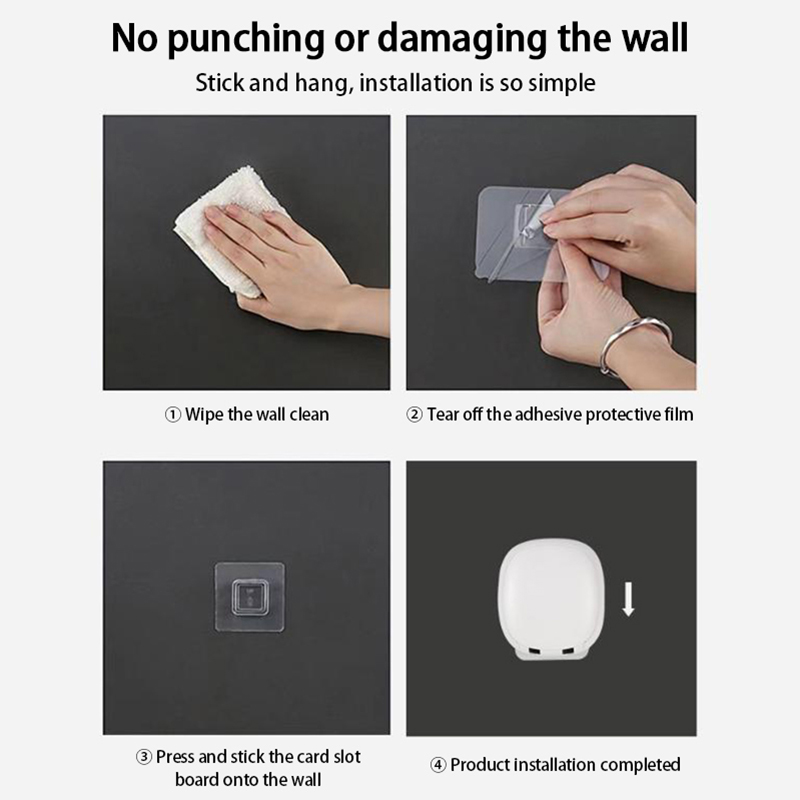 No punching or damaging the wall

Stick and hang, installation is so simple

① Wipe the wall clean

② Tear off the adhesive protective film

③ Press and stick the card slot board onto the wall

④ Product installation completed