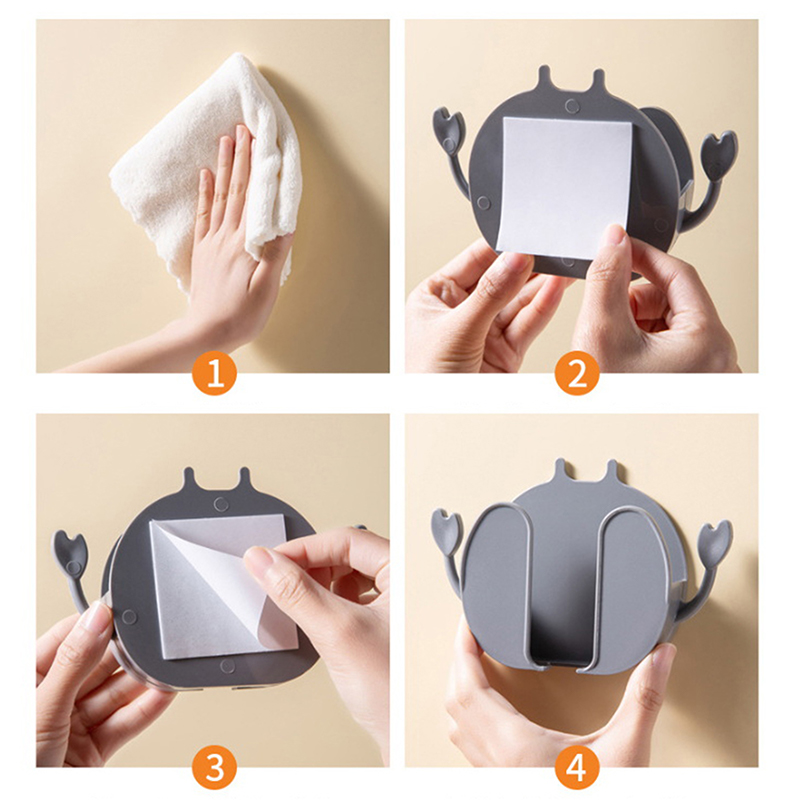 1
2
3
4