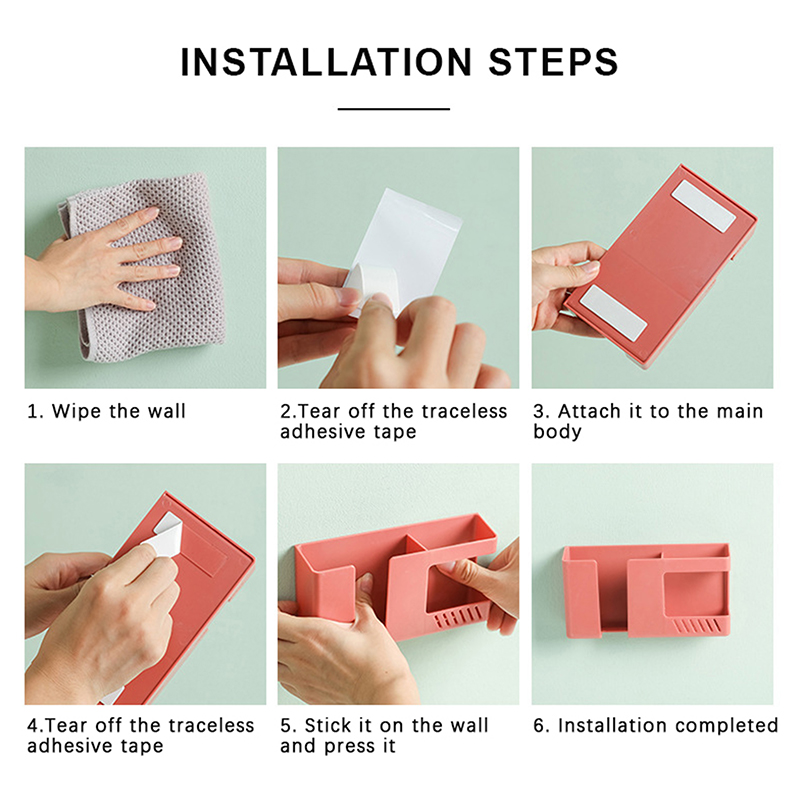 INSTALLATION STEPS

1. Wipe the wall

2.Tear off the traceless adhesive tape

3. Attach it to the main body

4.Tear off the traceless adhesive tape

5. Stick it on the wall and press it

6. Installation completed