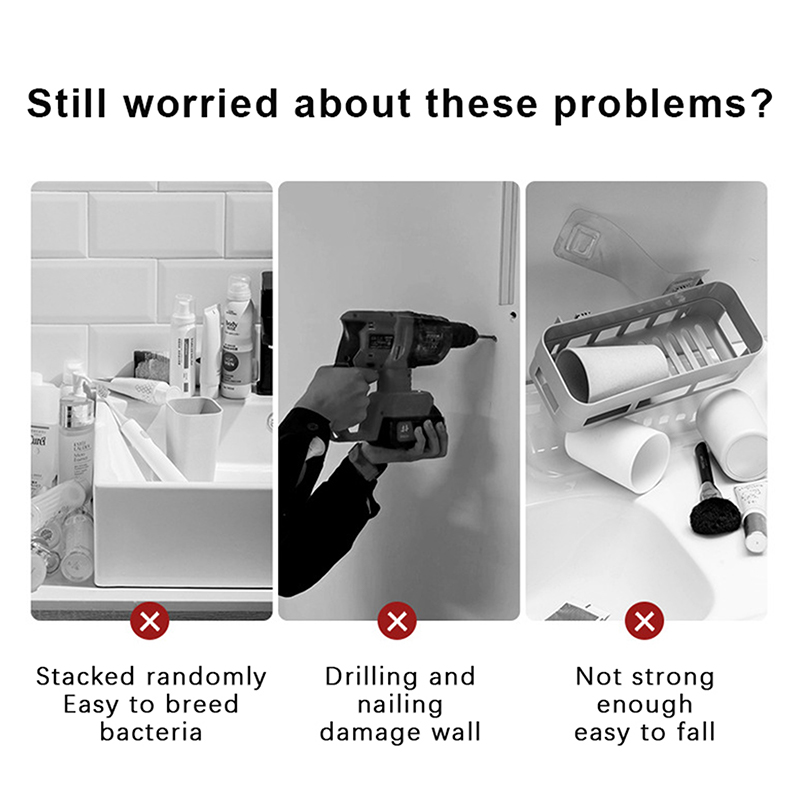 Still worried about these problems?

Stacked randomly
Easy to breed
bacteria

Drilling and
nailing
damage wall

Not strong
enough
easy to fall