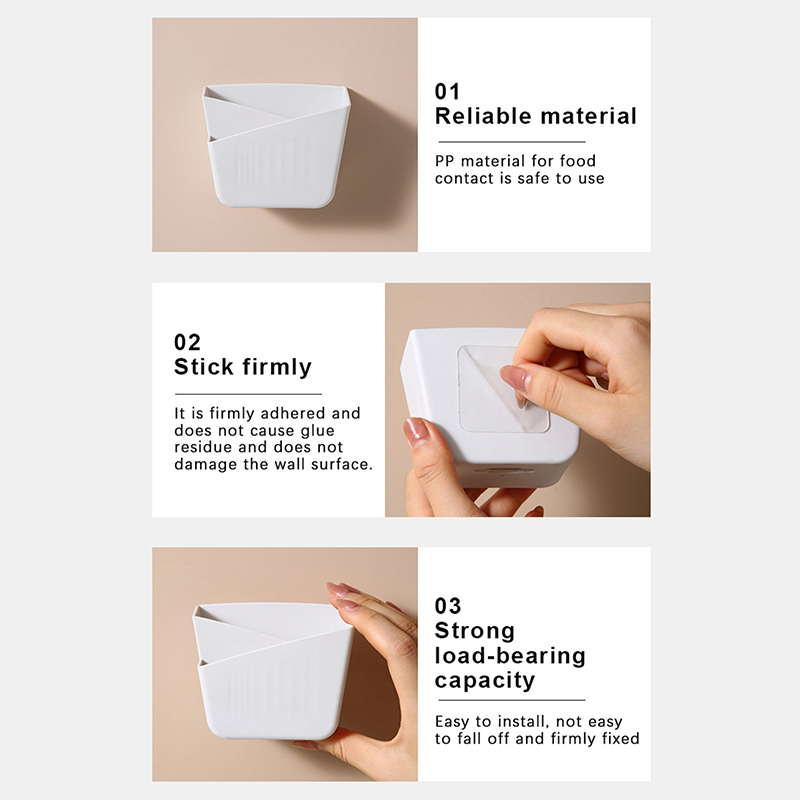 01
Reliable material

PP material for food contact is safe to use

02
Stick firmly

It is firmly adhered and does not cause glue residue and does not damage the wall surface.

03
Strong load-bearing capacity

Easy to install, not easy to fall off and firmly fixed