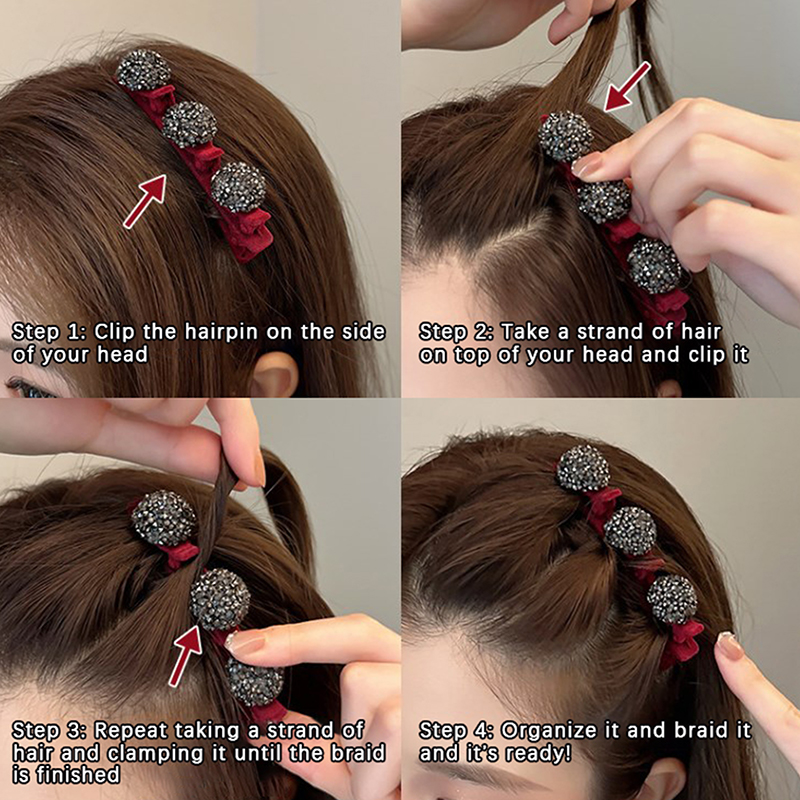 Step 1: Clip the hairpin on the side of your head

Step 2: Take a strand of hair on top of your head and clip it

Step 3: Repeat taking a strand of hair and clamping it until the braid is finished

Step 4: Organize it and braid it and it's ready!