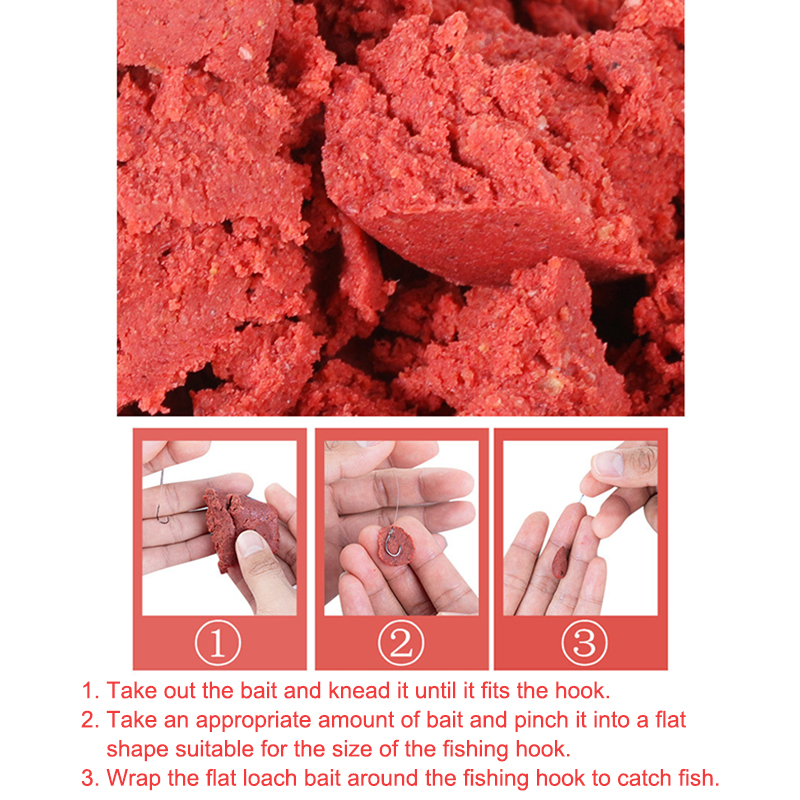 ①

②

③

1. Take out the bait and knead it until it fits the hook.
2. Take an appropriate amount of bait and pinch it into a flat shape suitable for the size of the fishing hook.
3. Wrap the flat loach bait around the fishing hook to catch fish.