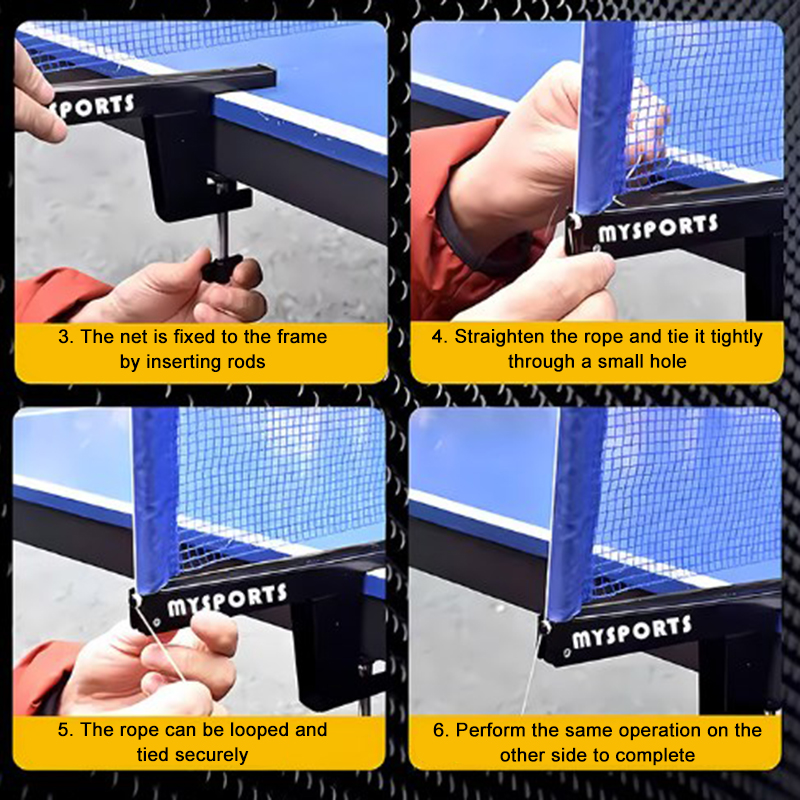 YSPORTS

3. The net is fixed to the frame by inserting rods

MYSPORTS

4. Straighten the rope and tie it tightly through a small hole

MYSPORTS

5. The rope can be looped and tied securely

MYSPORTS

6. Perform the same operation on the other side to complete